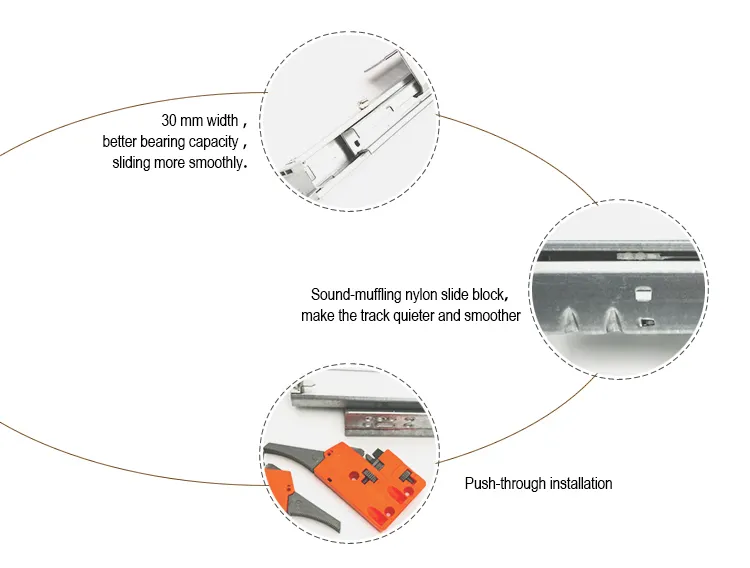 30 mm width ,
better bearing capacity ,
sliding more smoothly.

Sound-muffling nylon slide block,
make the track quieter and smoother

Push-through installation