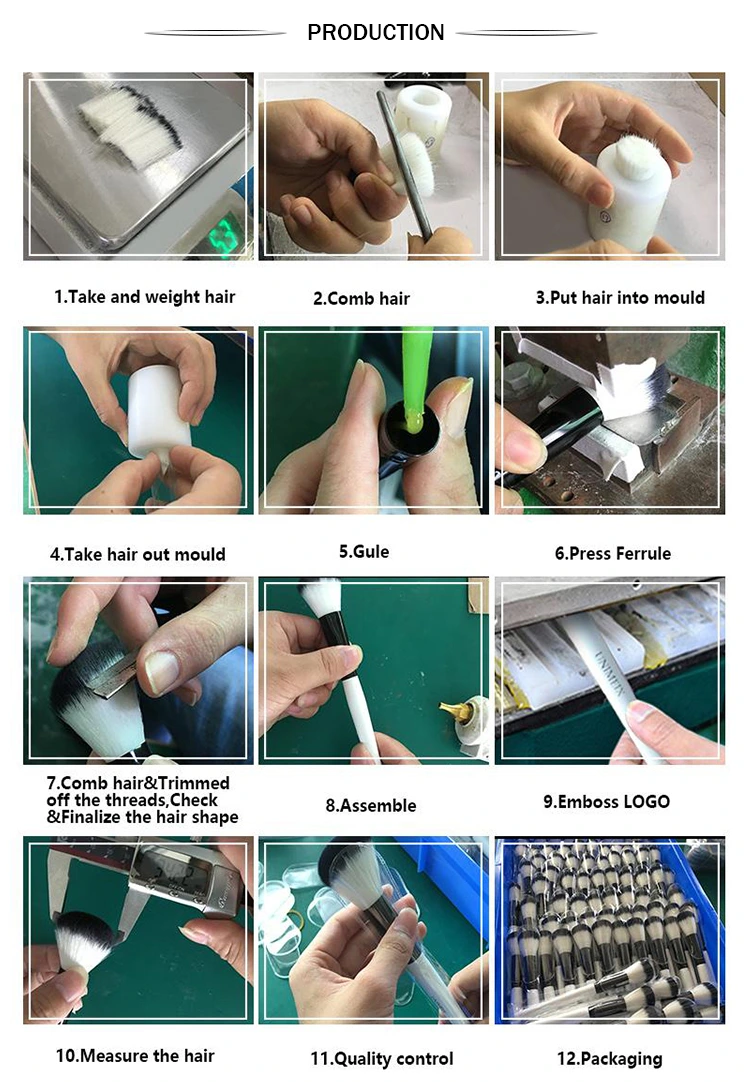 PRODUCTION

1.Take and weight hair

2.Comb hair

3.Put hair into mould

4.Take hair out mould

5.Gule

6.Press Ferrule

7.Comb hair&Trimmed off the threads,Check &Finalize the hair shape

8.Assemble

UNIMIX

9.Emboss LOGO

10.Measure the hair

11.Quality control

12.Packaging