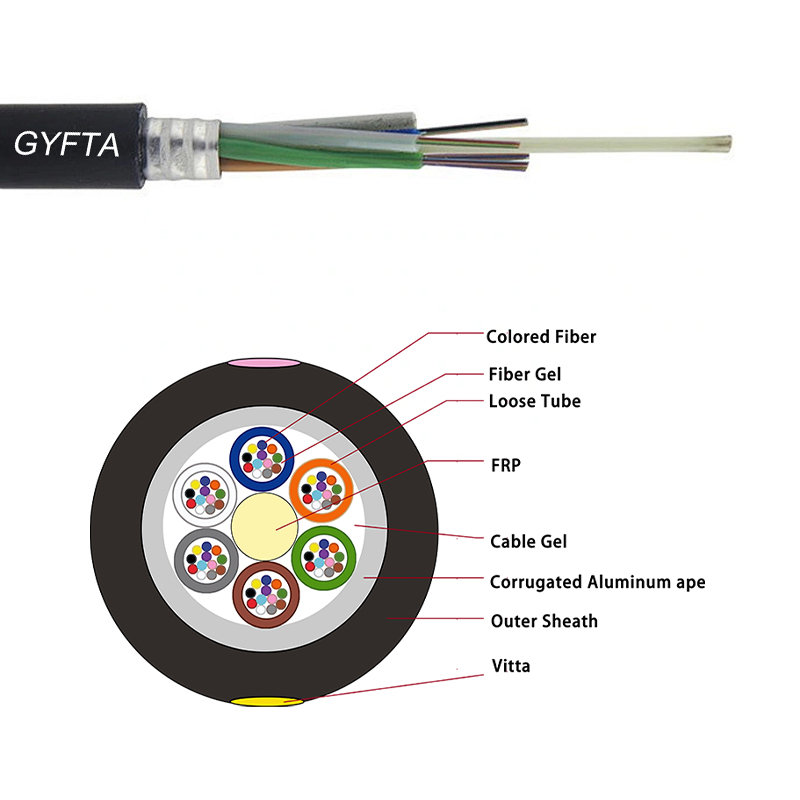 GYFTA

Colored Fiber
Fiber Gel
Loose Tube
FRP
Cable Gel
Corrugated Aluminum ape
Outer Sheath
Vitta