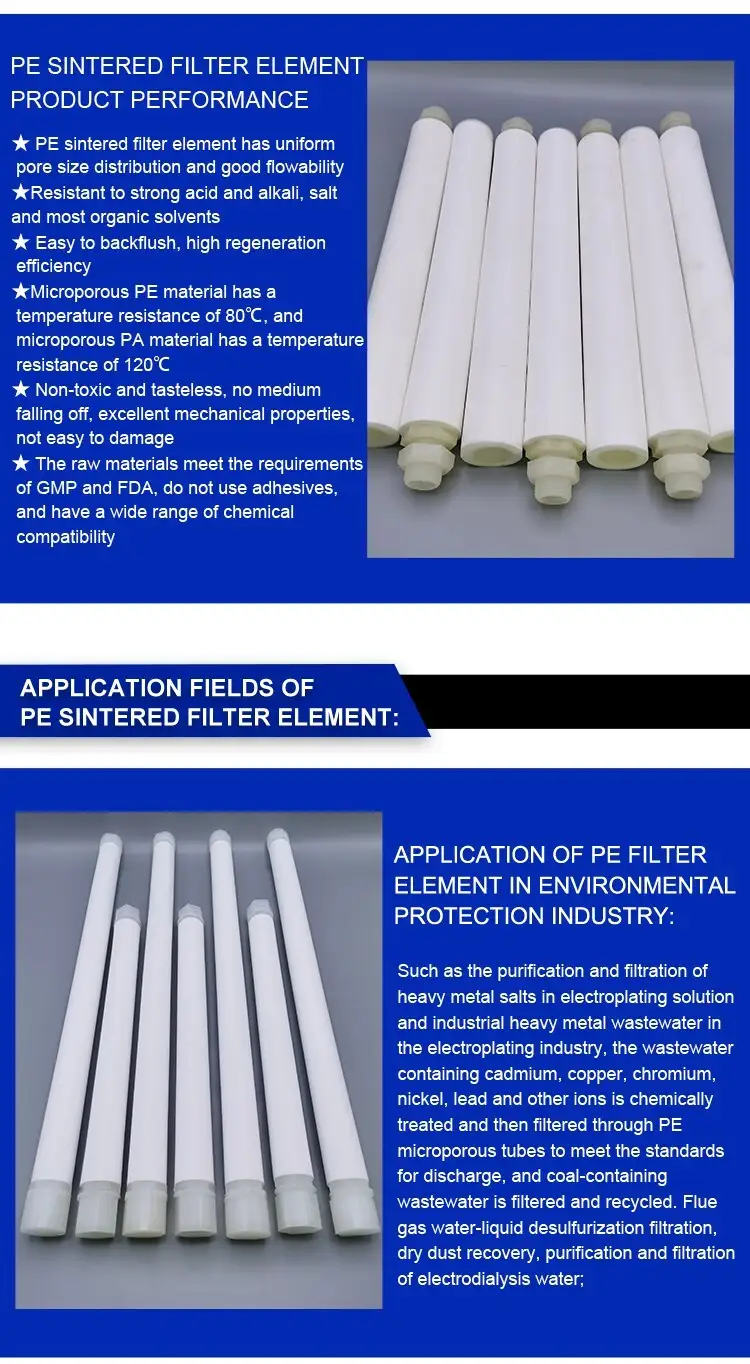 PE SINTERED FILTER ELEMENT PRODUCT PERFORMANCE

★ PE sintered filter element has uniform pore size distribution and good flowability
★Resistant to strong acid and alkali, salt and most organic solvents
★ Easy to backflush, high regeneration efficiency
★Microporous PE material has a temperature resistance of 80℃, and microporous PA material has a temperature resistance of 120℃
★ Non-toxic and tasteless, no medium falling off, excellent mechanical properties, not easy to damage
★ The raw materials meet the requirements of GMP and FDA, do not use adhesives, and have a wide range of chemical compatibility

APPLICATION FIELDS OF PE SINTERED FILTER ELEMENT:

APPLICATION OF PE FILTER ELEMENT IN ENVIRONMENTAL PROTECTION INDUSTRY:

Such as the purification and filtration of heavy metal salts in electroplating solution and industrial heavy metal wastewater in the electroplating industry, the wastewater containing cadmium, copper, chromium, nickel, lead and other ions is chemically treated and then filtered through PE microporous tubes to meet the standards for discharge, and coal-containing wastewater is filtered and recycled. Flue gas water-liquid desulfurization filtration, dry dust recovery, purification and filtration of electrodialysis water;