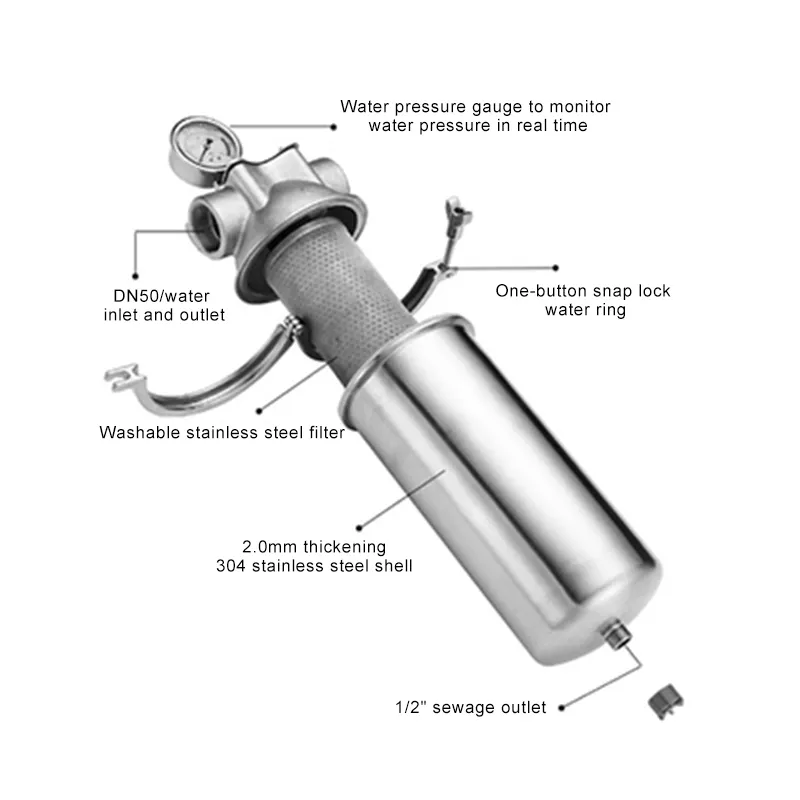 Water pressure gauge to monitor water pressure in real time

DN50/water inlet and outlet

One-button snap lock water ring

Washable stainless steel filter

2.0mm thickening 304 stainless steel shell

1/2" sewage outlet