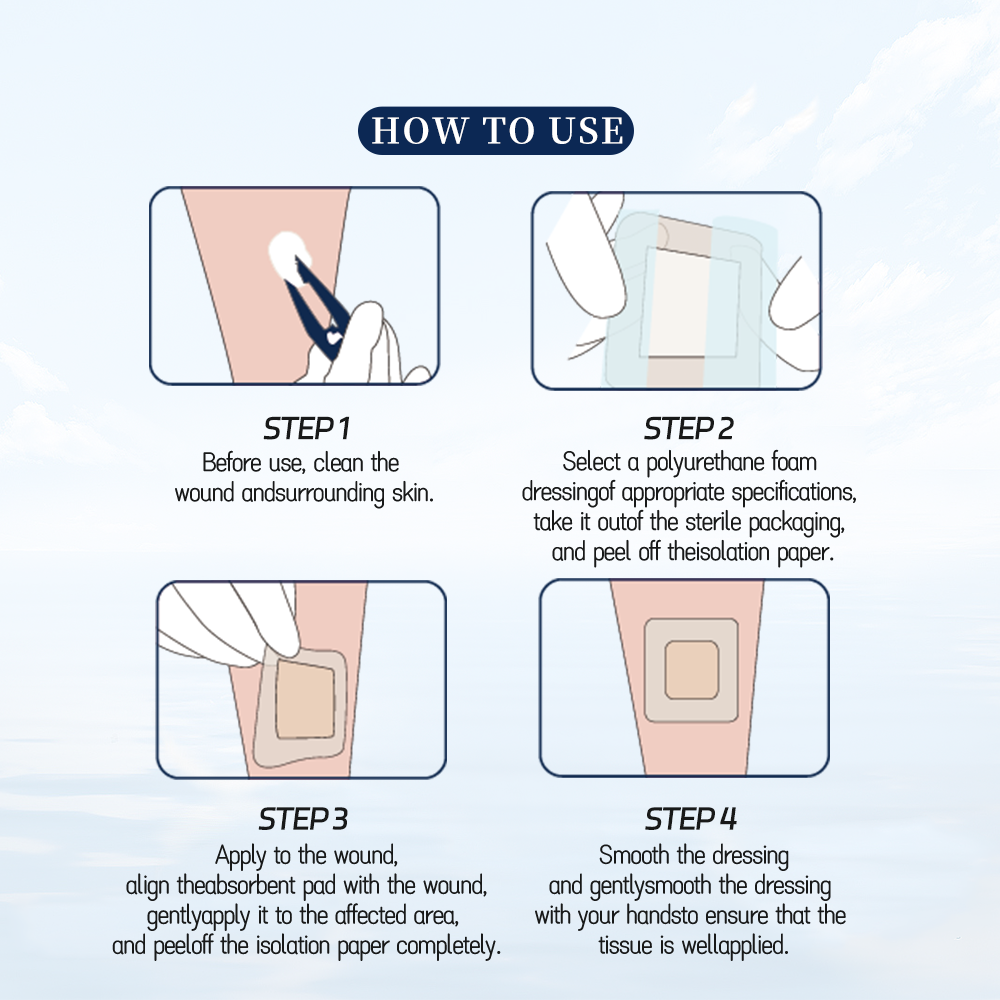 HOW TO USE

STEP 1
Before use, clean the wound andsurrounding skin.

STEP 2
Select a polyurethane foam dressingof appropriate specifications, take it outof the sterile packaging, and peel off theisolation paper.

STEP 3
Apply to the wound, align theabsorbent pad with the wound, gentlyapply it to the affected area, and peeloff the isolation paper completely.

STEP 4
Smooth the dressing and gentlysmooth the dressing with your handsto ensure that the tissue is wellapplied.