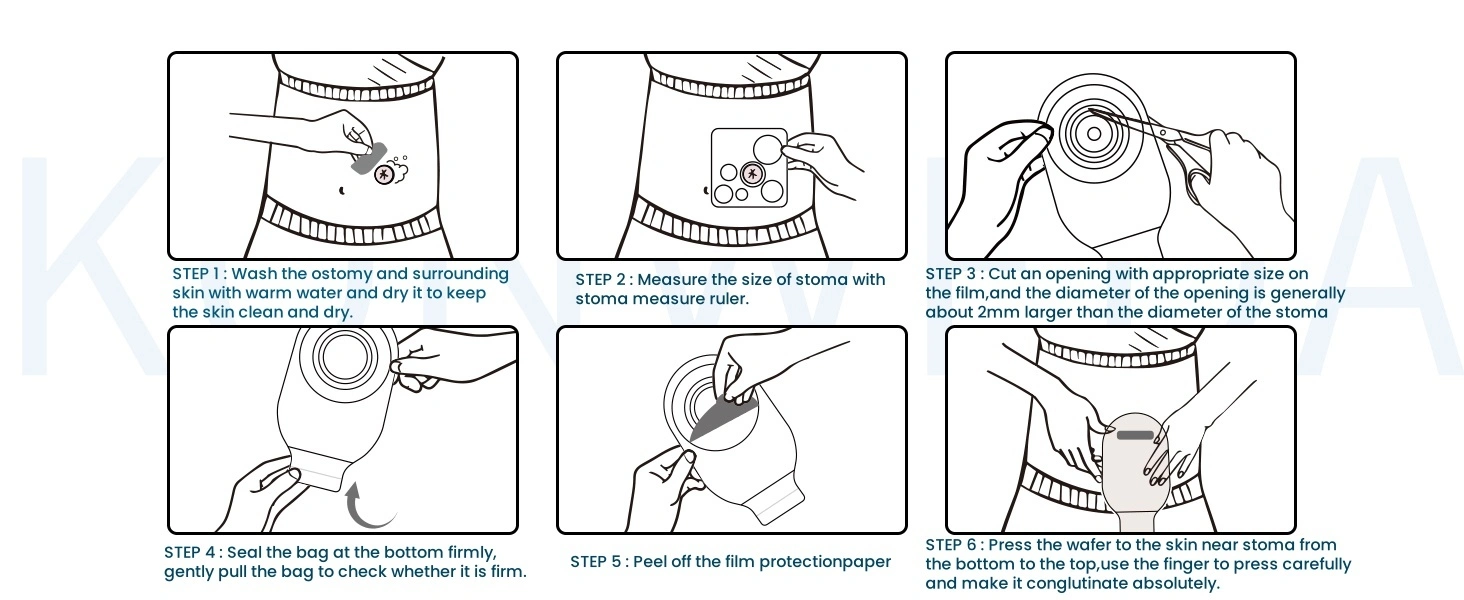 STEP 1 : Wash the ostomy and surrounding skin with warm water and dry it to keep the skin clean and dry.

STEP 2 : Measure the size of stoma with stoma measure ruler.

STEP 3 : Cut an opening with appropriate size on the film,and the diameter of the opening is generally about 2mm larger than the diameter of the stoma

STEP 4 : Seal the bag at the bottom firmly, gently pull the bag to check whether it is firm.

STEP 5 : Peel off the film protectionpaper

STEP 6 : Press the wafer to the skin near stoma from the bottom to the top,use the finger to press carefully and make it conglutinate absolutely.