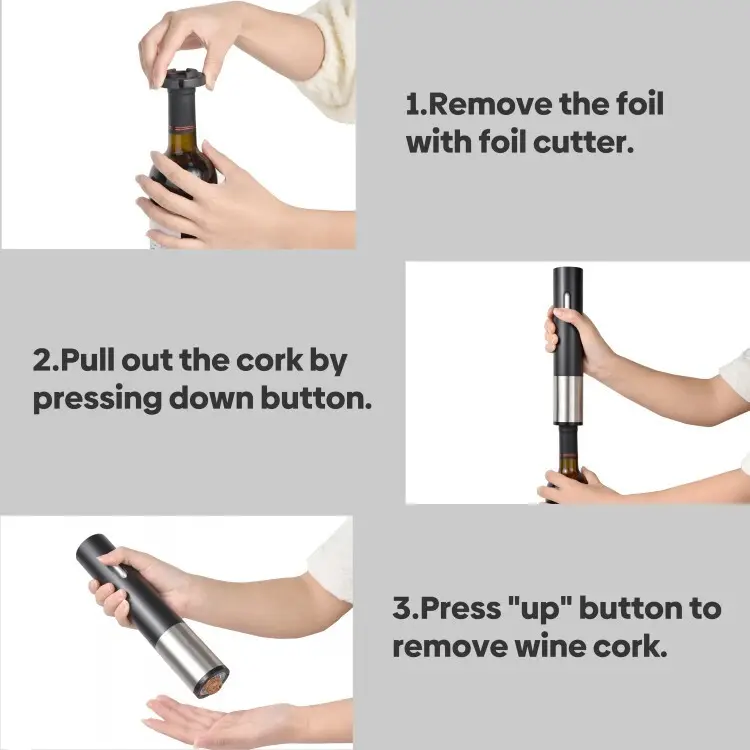 1.Remove the foil with foil cutter.

2.Pull out the cork by pressing down button.

3.Press "up" button to remove wine cork.