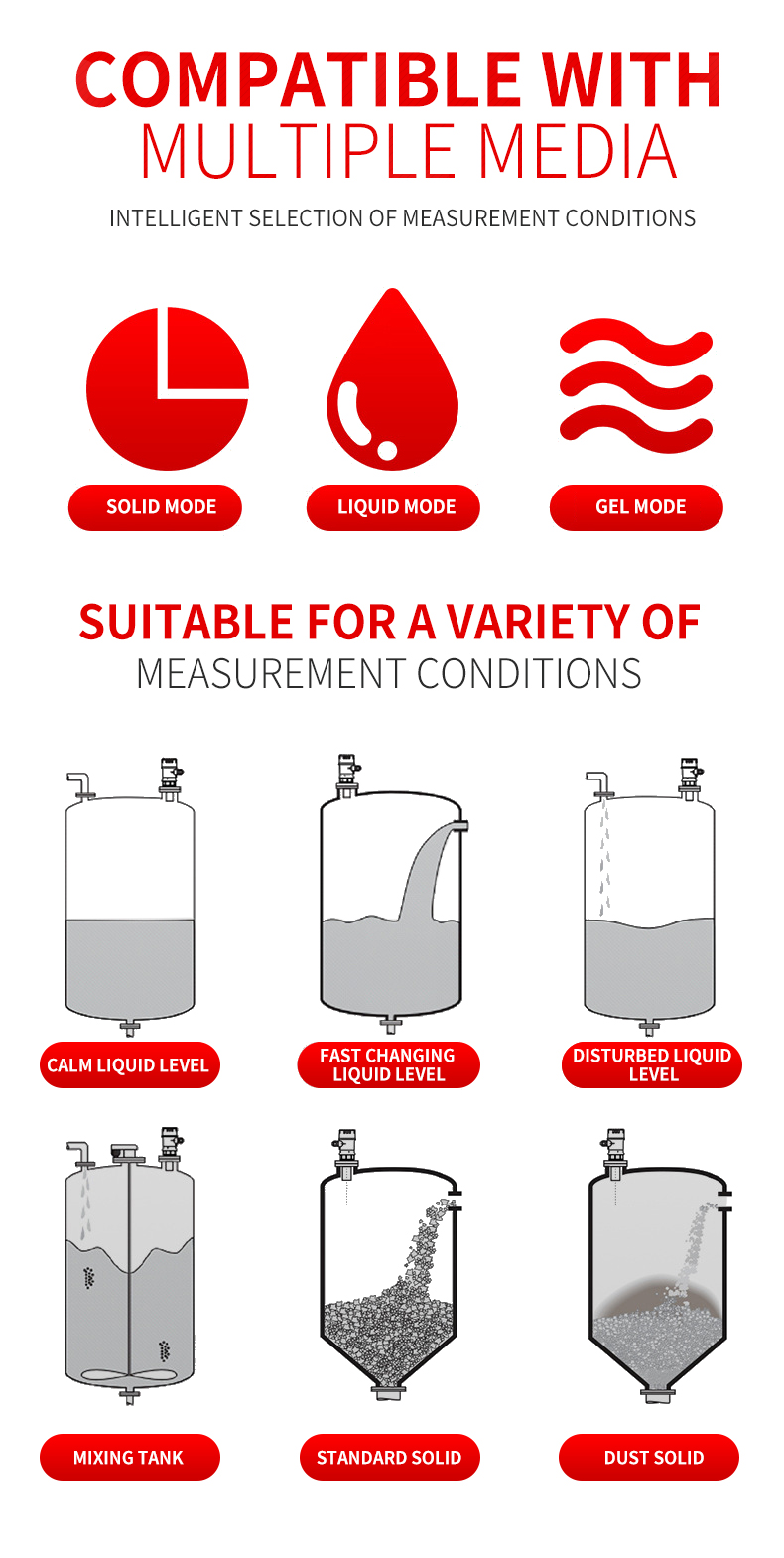 COMPATIBLE WITH
MULTIPLE MEDIA

INTELLIGENT SELECTION OF MEASUREMENT CONDITIONS

SOLID MODE

LIQUID MODE

GEL MODE

SUITABLE FOR A VARIETY OF
MEASUREMENT CONDITIONS

CALM LIQUID LEVEL

FAST CHANGING LIQUID LEVEL

DISTURBED LIQUID LEVEL

MIXING TANK

STANDARD SOLID

DUST SOLID