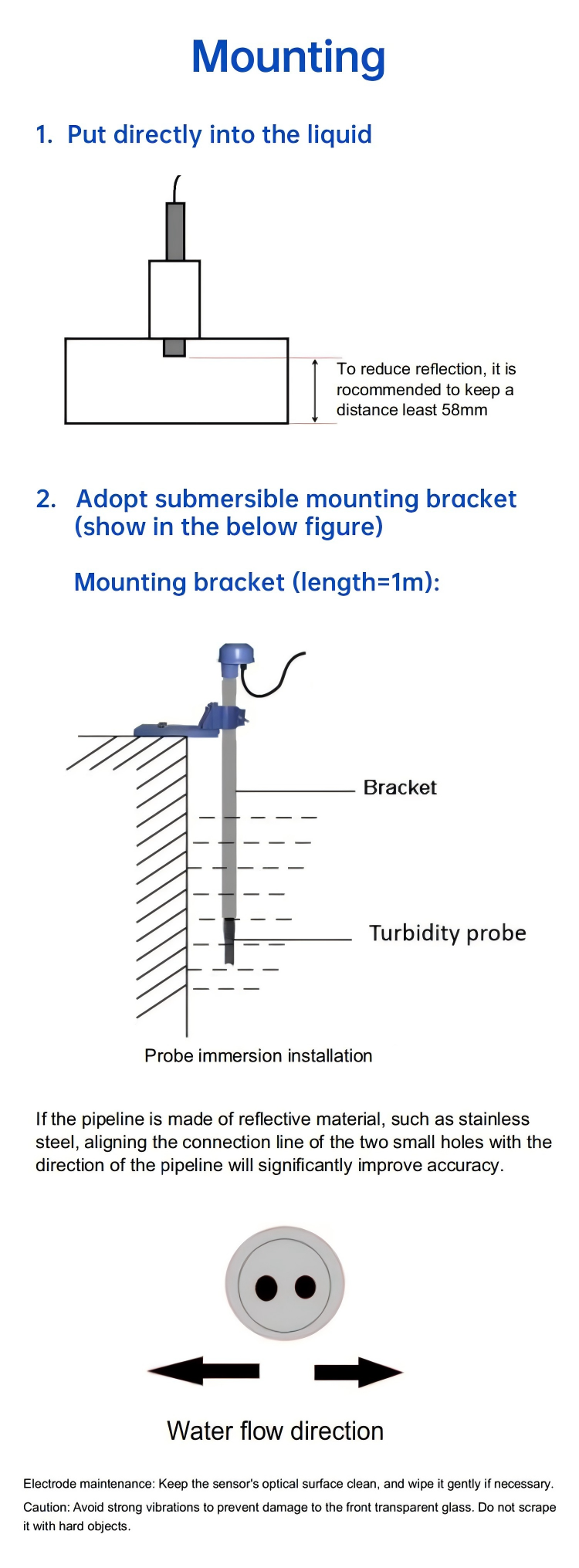 Mounting

1. Put directly into the liquid

To reduce reflection, it is rocommended to keep a distance least 58mm

2. Adopt submersible mounting bracket (show in the below figure)

Mounting bracket (length=1m):

Bracket

Turbidity probe

Probe immersion installation

If the pipeline is made of reflective material, such as stainless steel, aligning the connection line of the two small holes with the direction of the pipeline will significantly improve accuracy.

Water flow direction

Electrode maintenance: Keep the sensor's optical surface clean, and wipe it gently if necessary.

Caution: Avoid strong vibrations to prevent damage to the front transparent glass. Do not scrape it with hard objects.