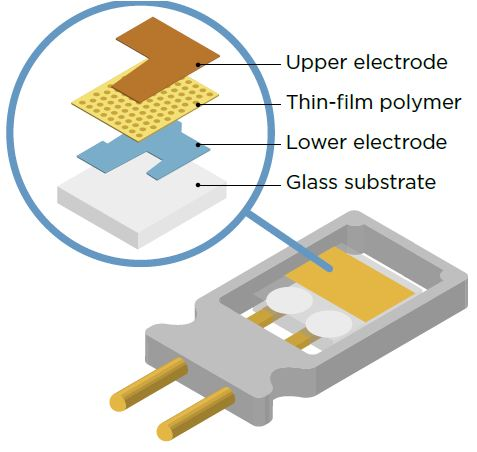 Upper electrode
Thin-film polymer
Lower electrode
Glass substrate