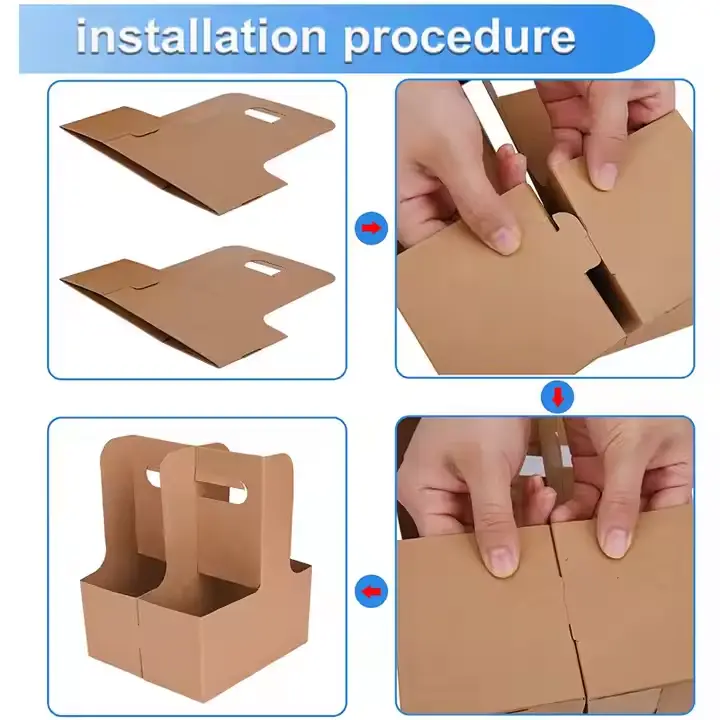 installation procedure