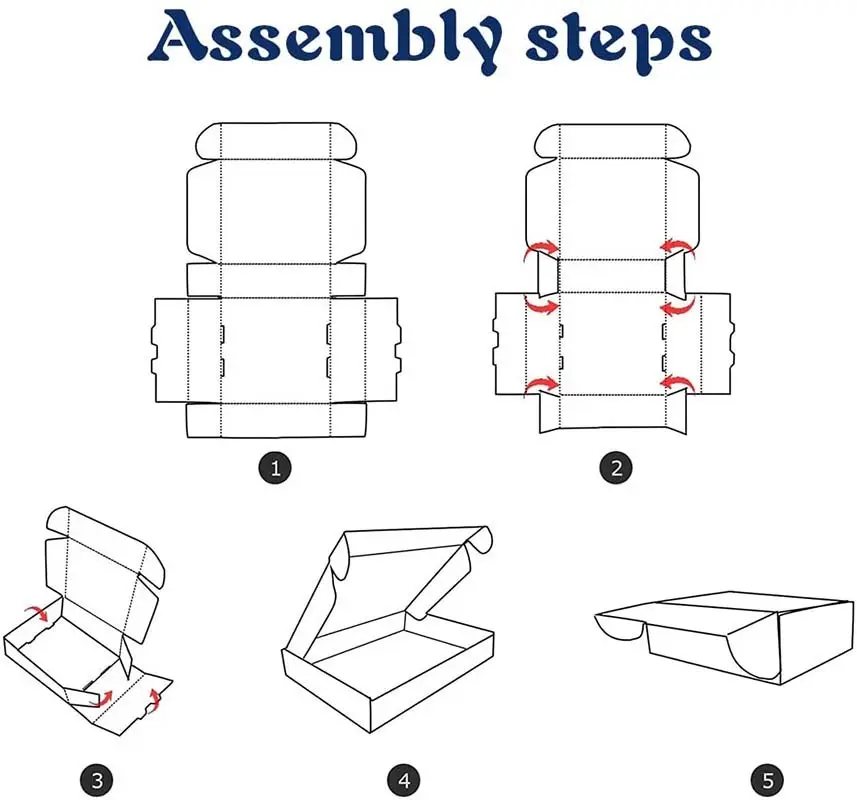 Assembly steps

1

2

3

4

5