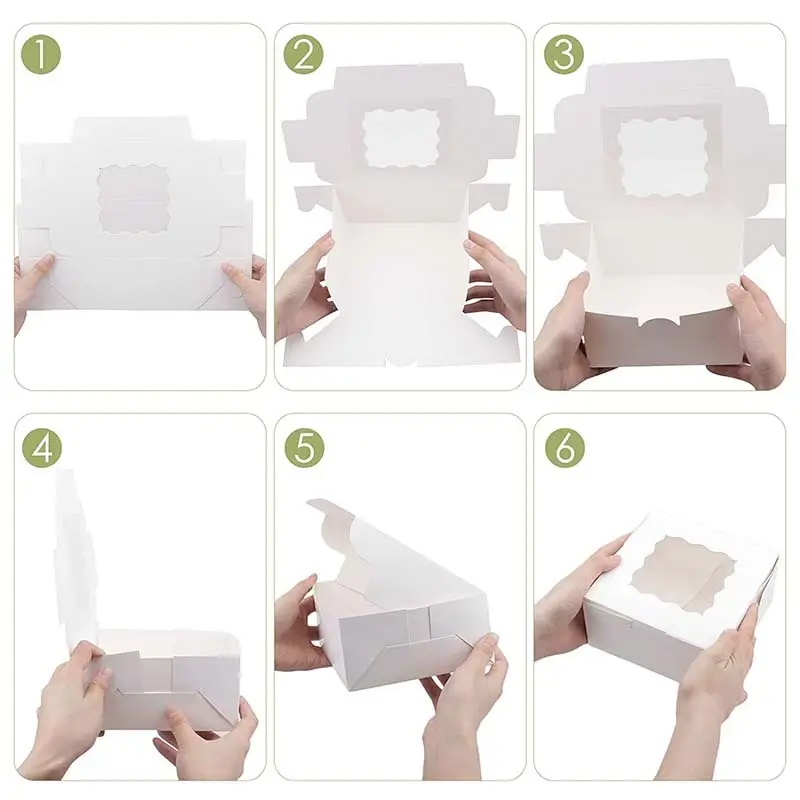 1

2

3

4

5

6