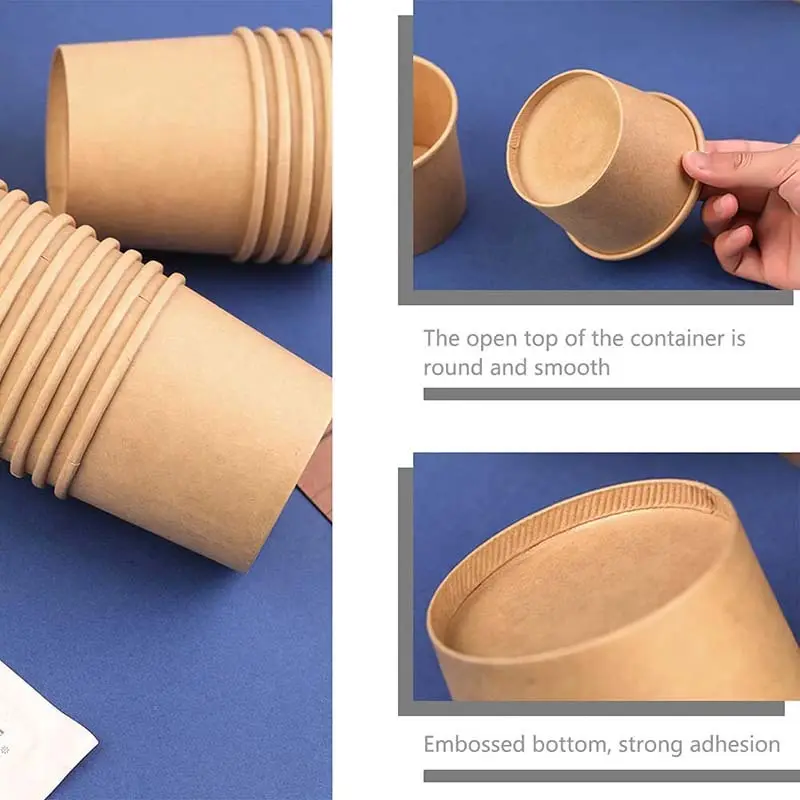 The open top of the container is round and smooth

Embossed bottom, strong adhesion