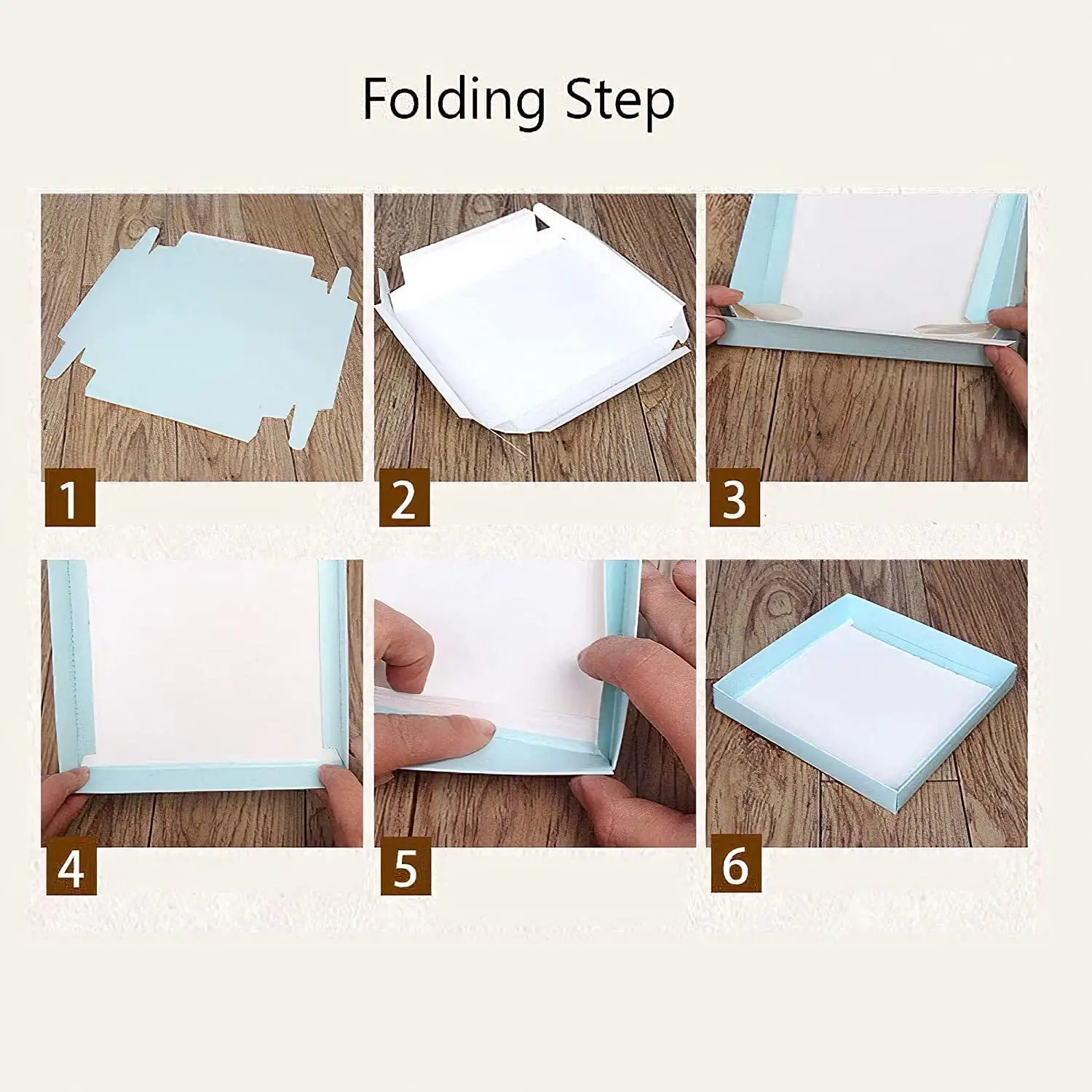 Folding Step

1

2

3

4

5

6