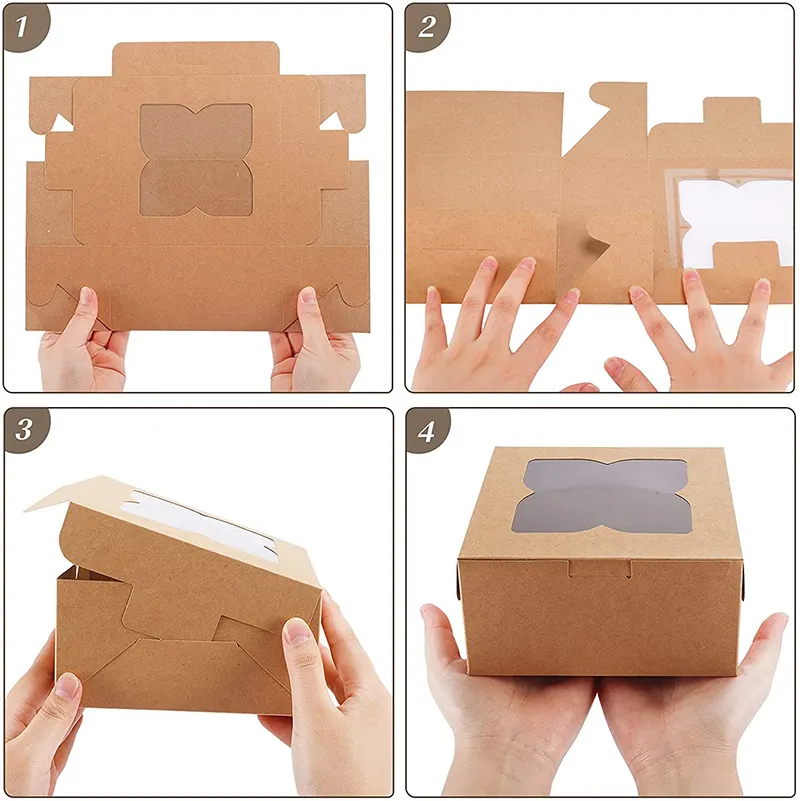 1

2

3

4