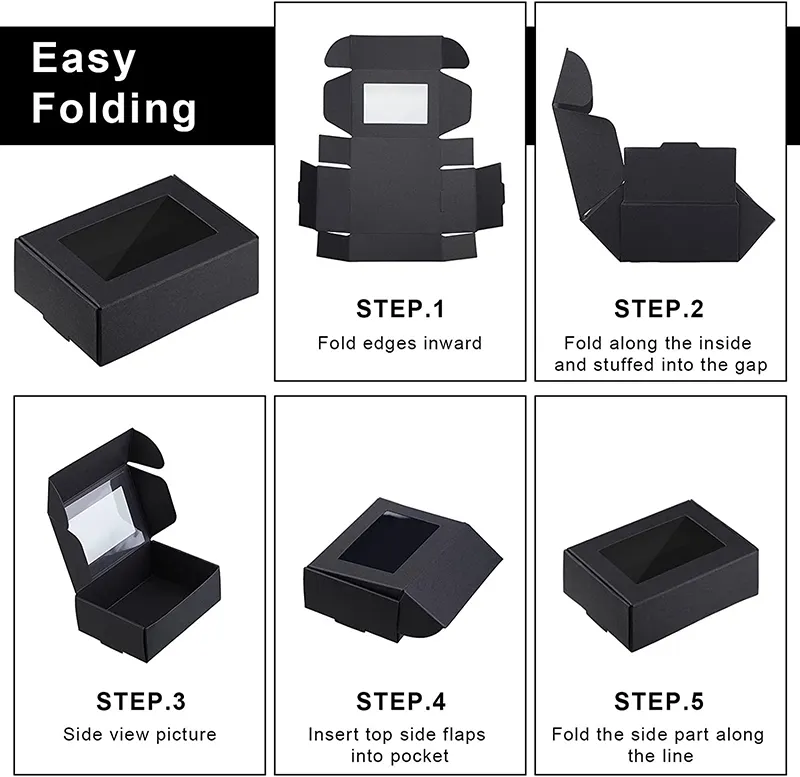 Easy Folding

STEP.1
Fold edges inward

STEP.2
Fold along the inside and stuffed into the gap

STEP.3
Side view picture

STEP.4
Insert top side flaps into pocket

STEP.5
Fold the side part along the line