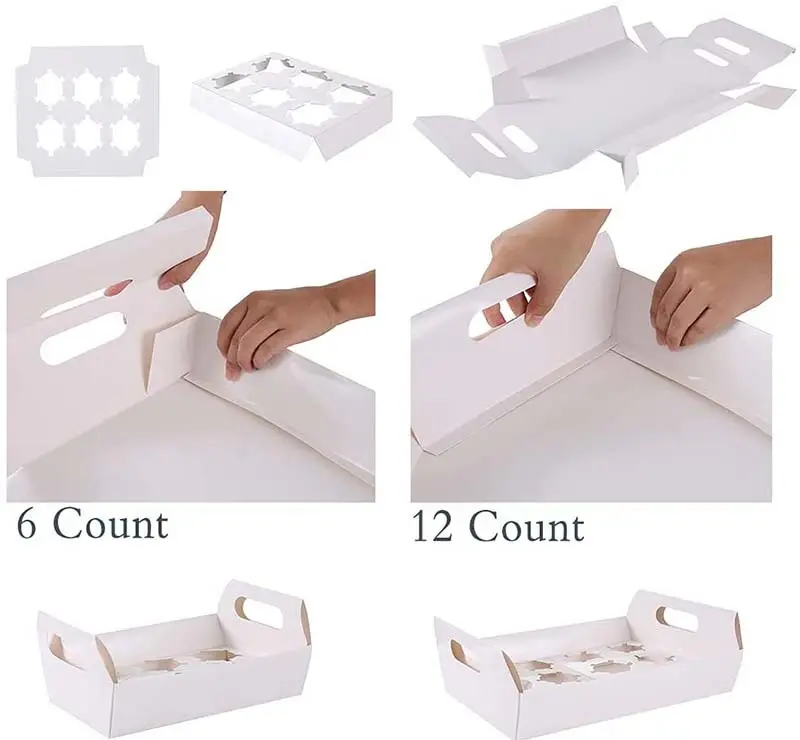 6 Count

12 Count