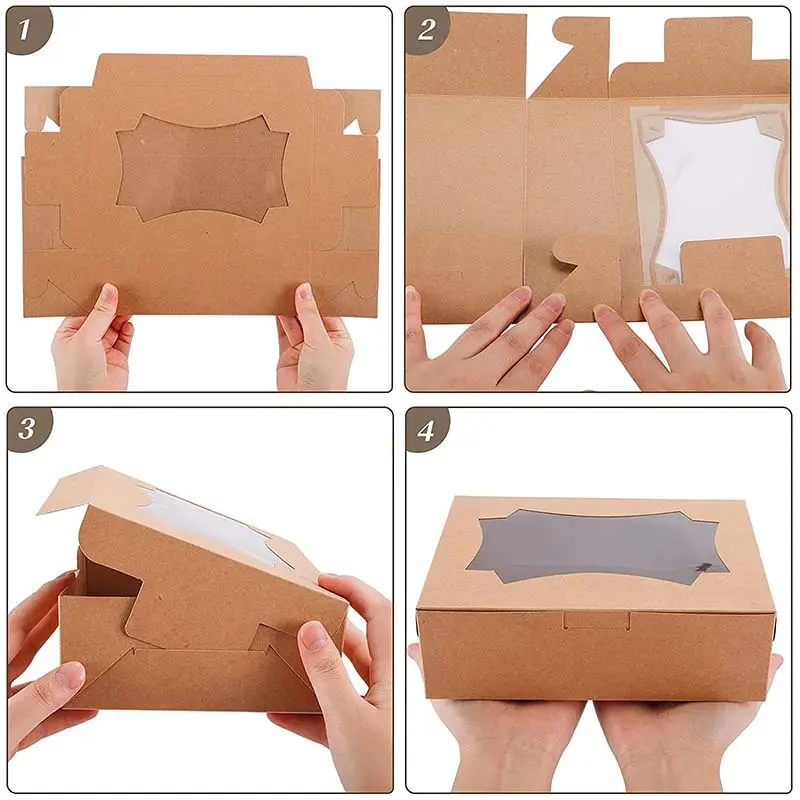 1

2

3

4