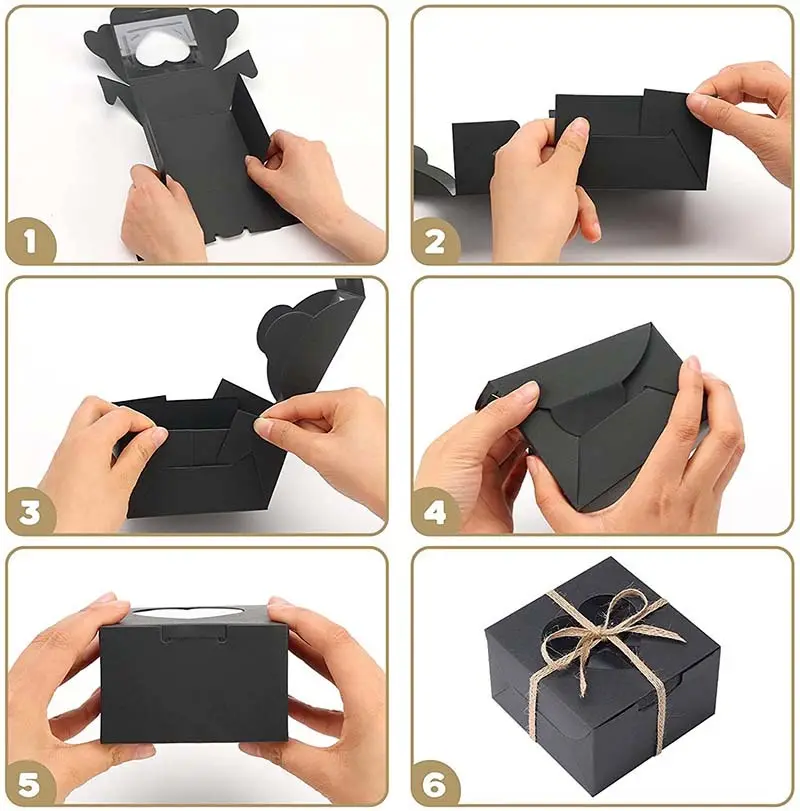 1

2

3

4

5

6