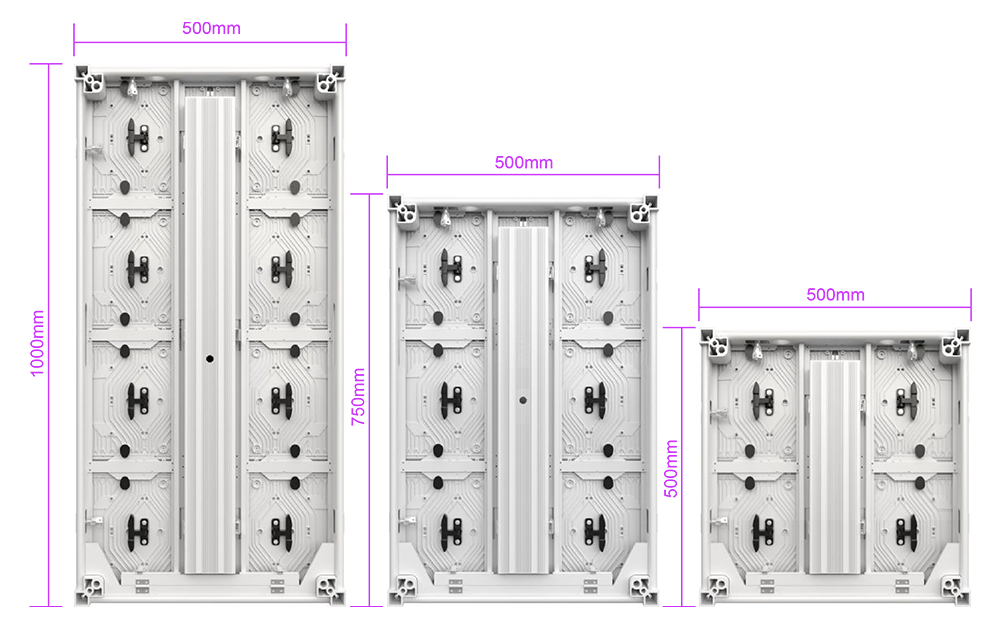 500mm
1000mm
500mm
750mm
500mm
500mm