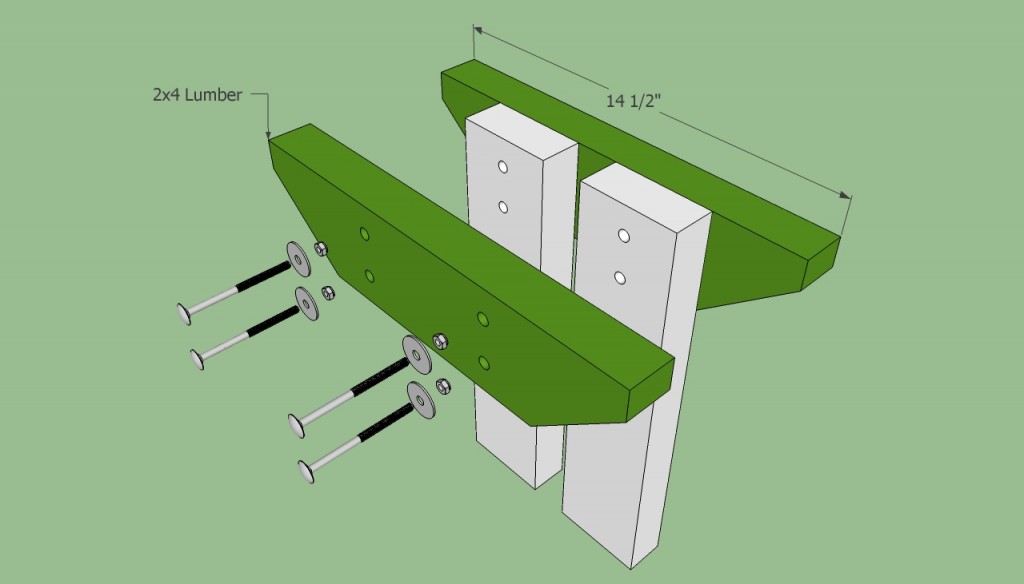 2x4 Lumber

14 1/2"