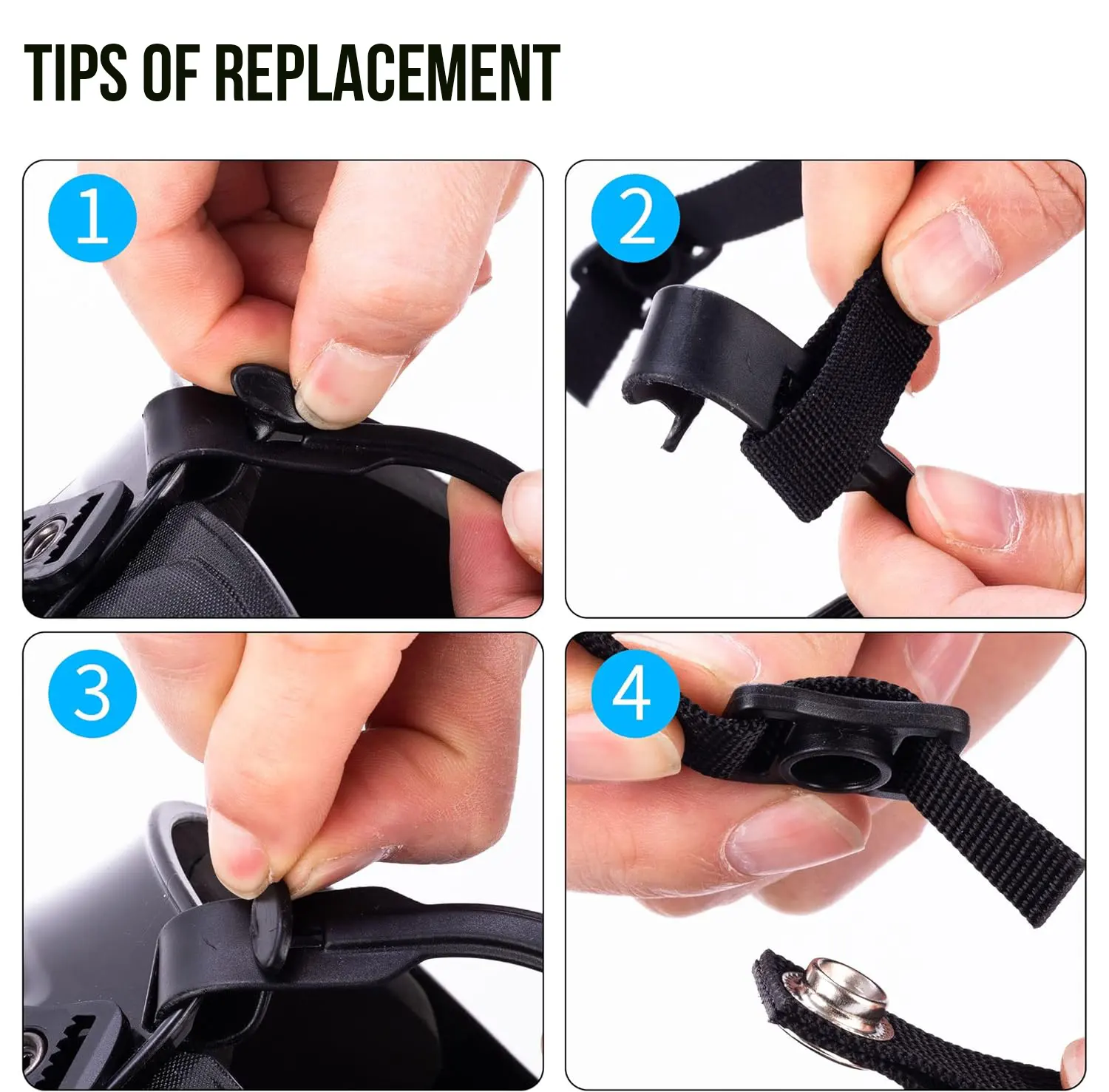 TIPS OF REPLACEMENT

1

2

3

4