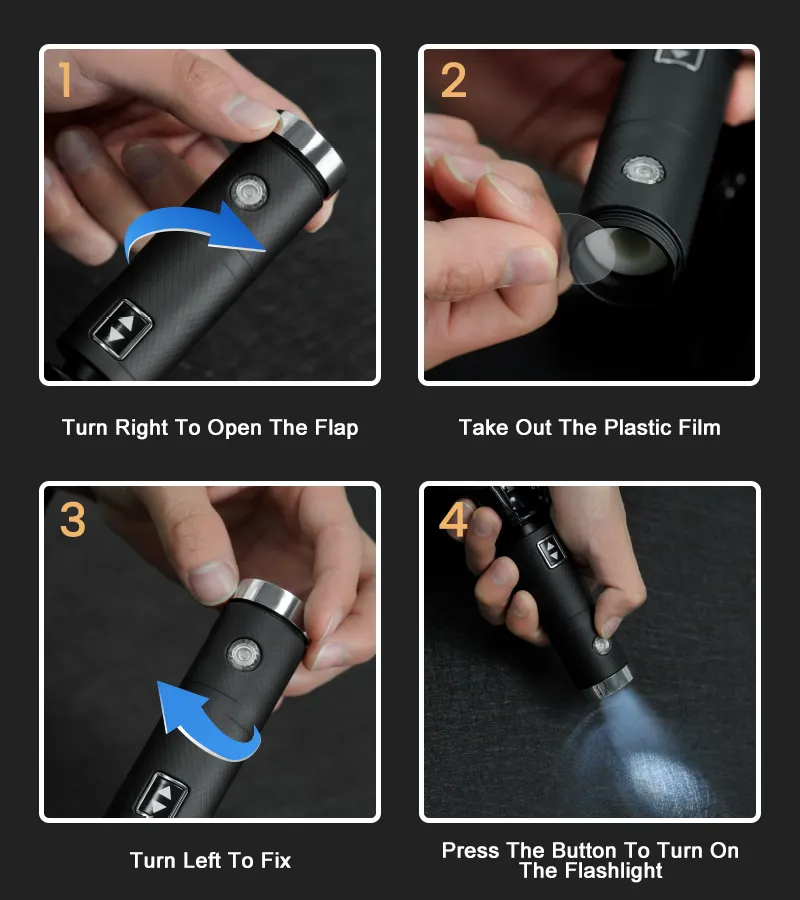 1

Turn Right To Open The Flap

2

Take Out The Plastic Film

3

Turn Left To Fix

4

Press The Button To Turn On The Flashlight