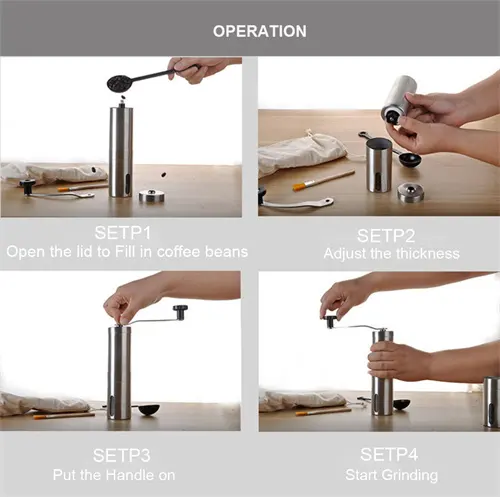 OPERATION

SETP1
Open the lid to Fill in coffee beans

SETP2
Adjust the thickness

SETP3
Put the Handle on

SETP4
Start Grinding