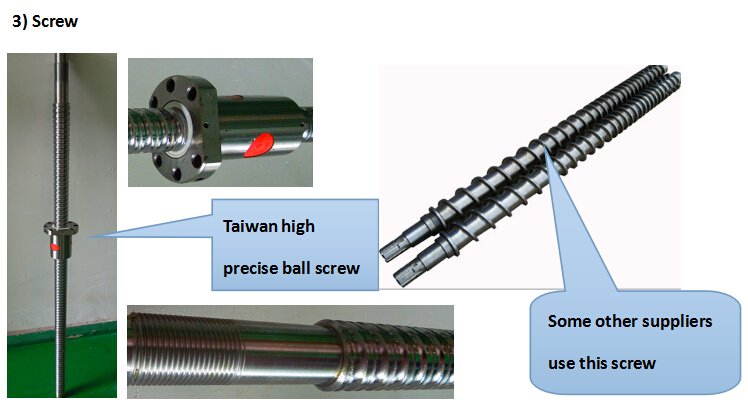 3) Screw

Taiwan high precise ball screw

Some other suppliers use this screw