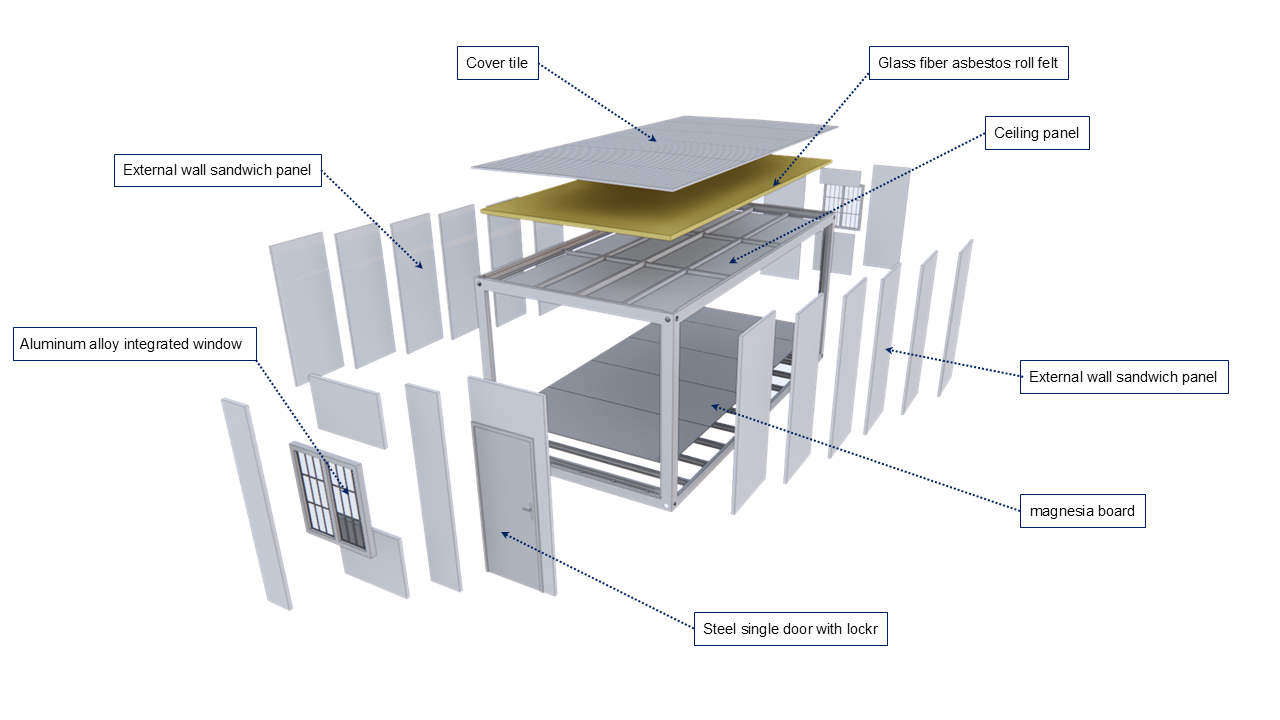 Cover tile

Glass fiber asbestos roll felt

Ceiling panel

External wall sandwich panel

Aluminum alloy integrated window

External wall sandwich panel

magnesia board

Steel single door with lockr