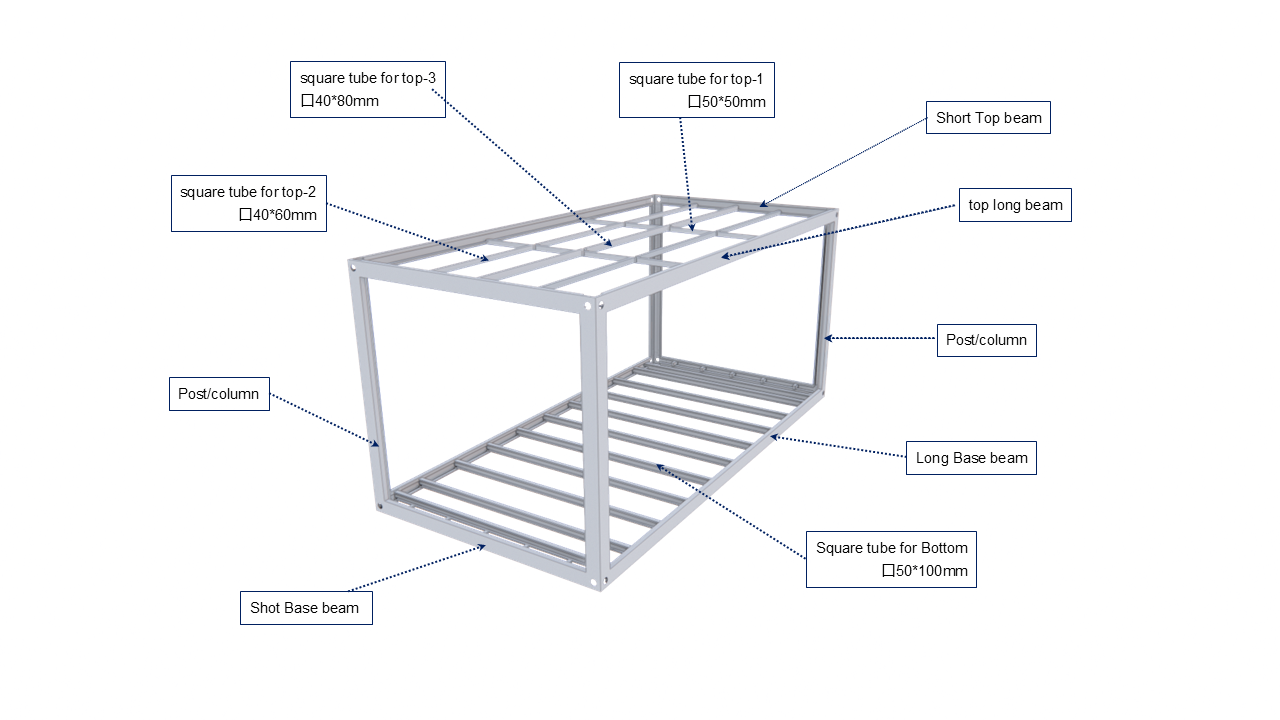 square tube for top-3
□40*80mm

square tube for top-1
□50*50mm

Short Top beam

square tube for top-2
□40*60mm

top long beam

Post/column

Post/column

Long Base beam

Square tube for Bottom
□50*100mm

Shot Base beam