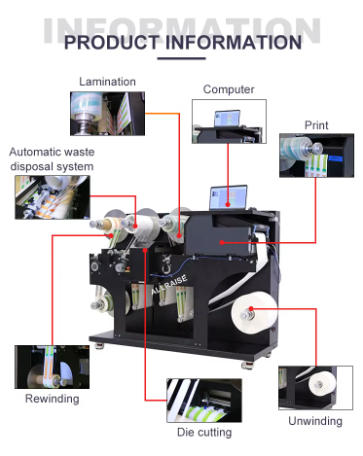 INFORMATION
PRODUCT INFORMATION

Lamination

Computer

Print

Automatic waste disposal system

ALLRAISE

Rewinding

Die cutting

Unwinding