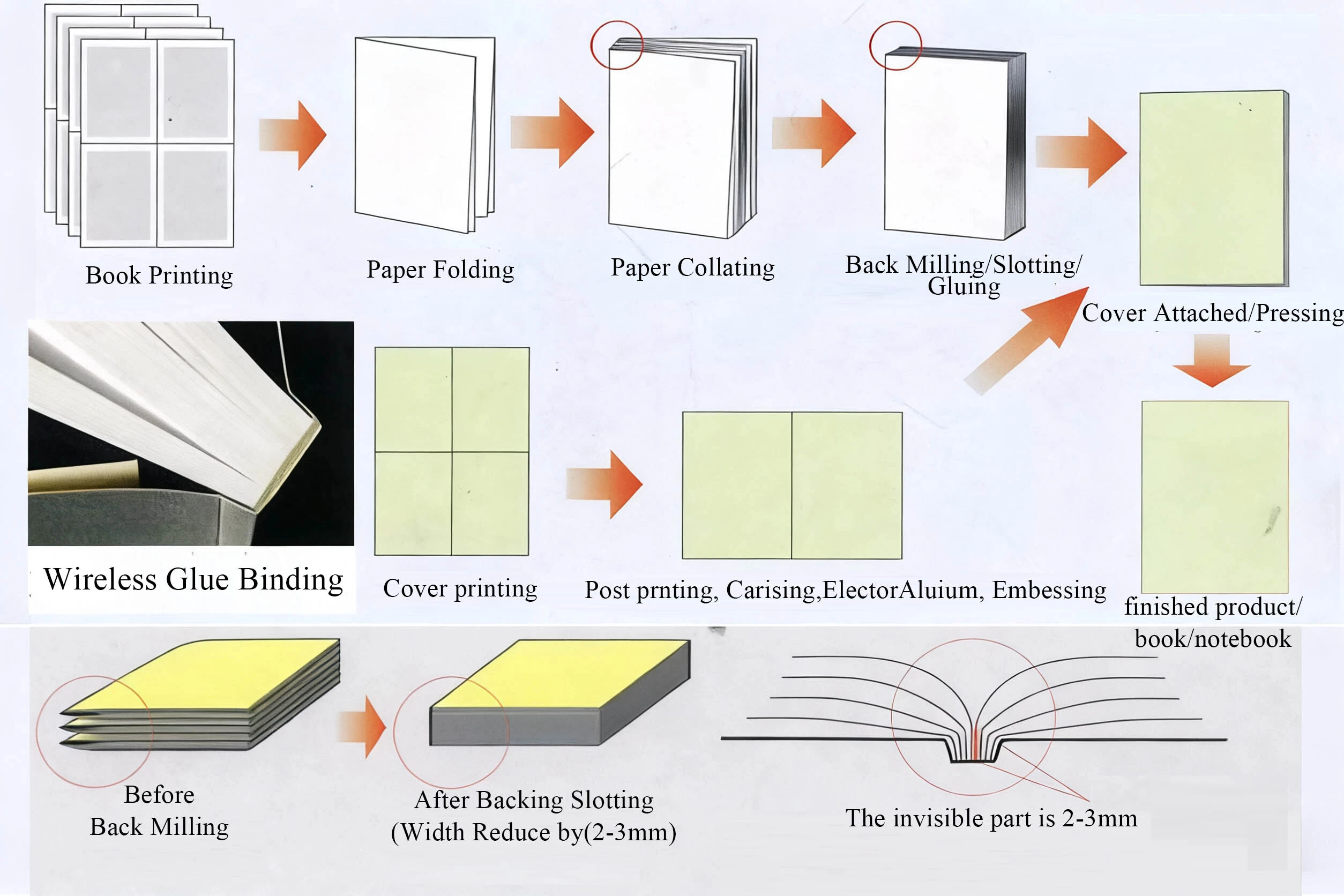 Book Printing

Paper Folding

Paper Collating

Back Milling/Slotting/ Gluing

Cover Attached/Pressing

Wireless Glue Binding

Cover printing

Post prnting, Carising,ElectorAluium, Embessing

finished product/ book/notebook

Before Back Milling

After Backing Slotting (Width Reduce by(2-3mm)

The invisible part is 2-3mm