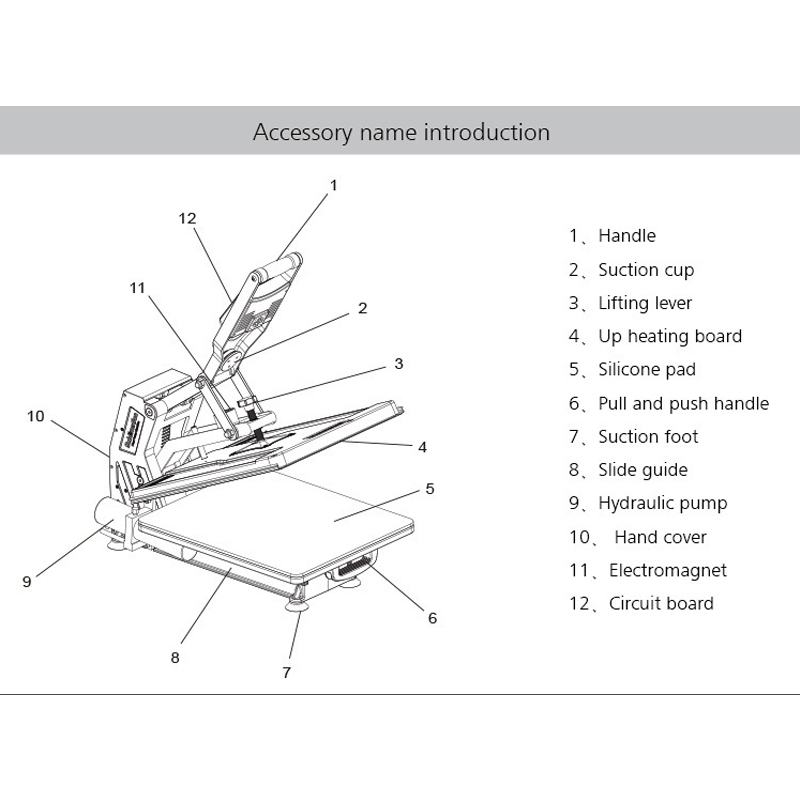 Accessory name introduction

1
12
11
2
3
10
4
5
9
6
8
7

1、Handle
2、Suction cup
3、Lifting lever
4、Up heating board
5、Silicone pad
6、Pull and push handle
7、Suction foot
8、Slide guide
9、Hydraulic pump
10、 Hand cover
11、Electromagnet
12、Circuit board