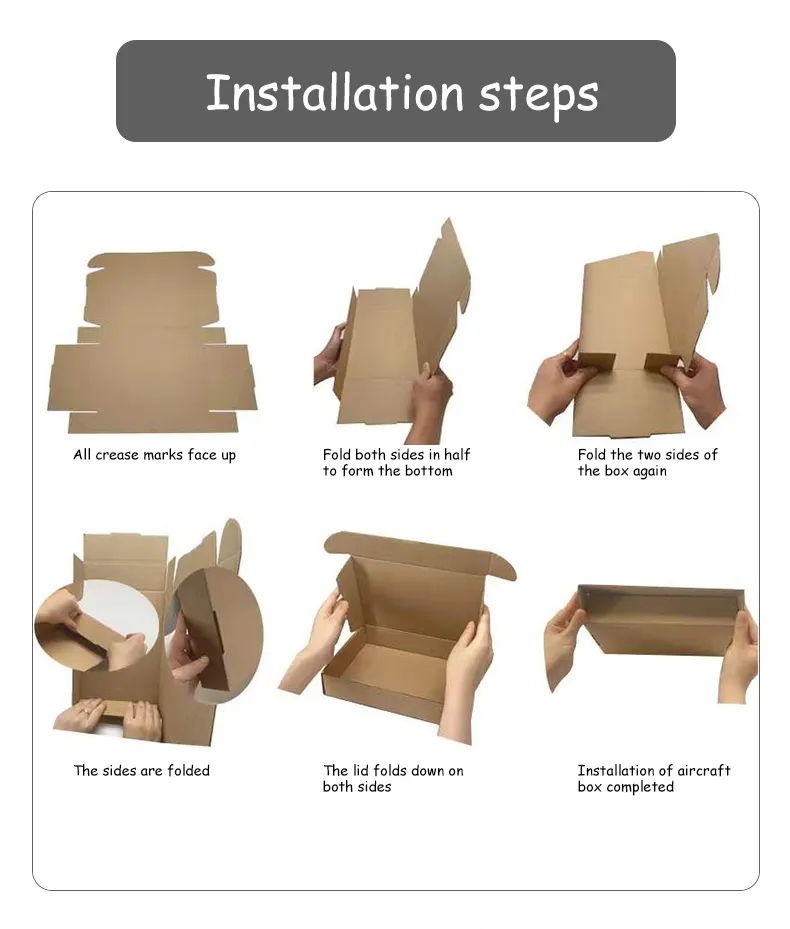 Installation steps

All crease marks face up

Fold both sides in half to form the bottom

Fold the two sides of the box again

The sides are folded

The lid folds down on both sides

Installation of aircraft box completed