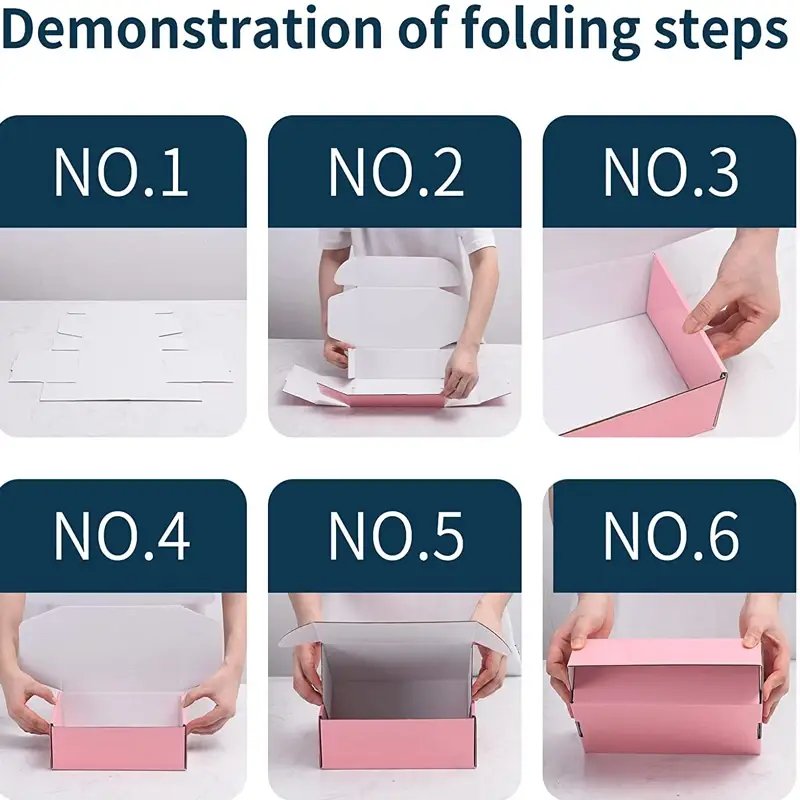 Demonstration of folding steps

NO.1

NO.2

NO.3

NO.4

NO.5

NO.6