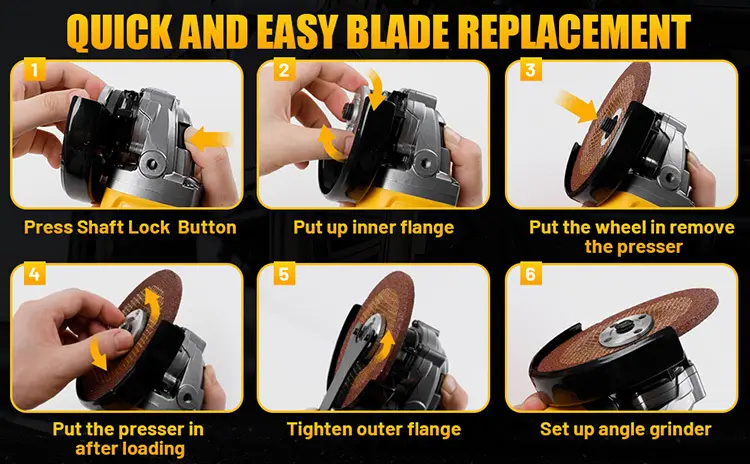 QUICK AND EASY BLADE REPLACEMENT

1
Press Shaft Lock Button

2
Put up inner flange

3
Put the wheel in remove the presser

4
Put the presser in after loading

5
Tighten outer flange

6
Set up angle grinder