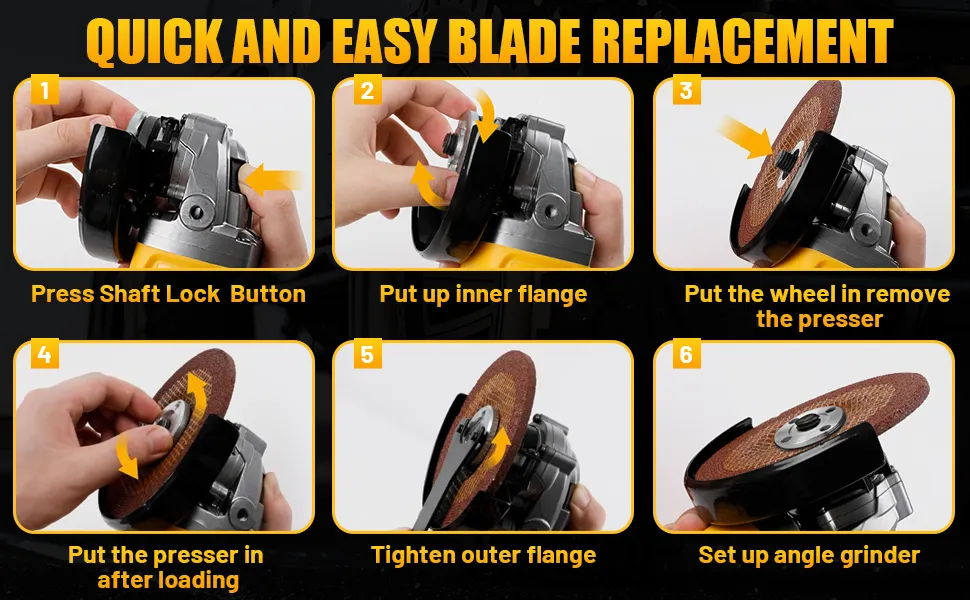 QUICK AND EASY BLADE REPLACEMENT

1

Press Shaft Lock Button

2

Put up inner flange

3

Put the wheel in remove the presser

4

Put the presser in after loading

5

Tighten outer flange

6

Set up angle grinder