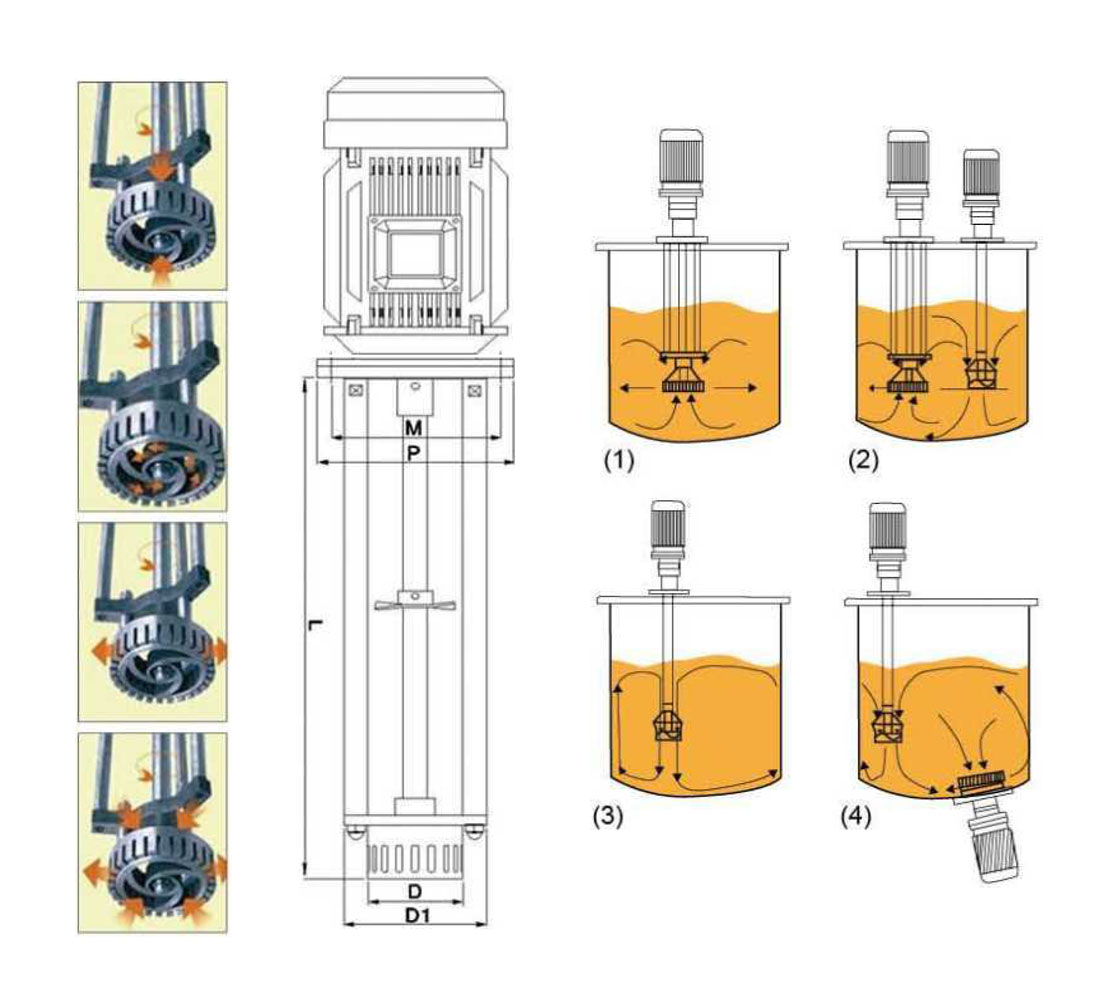 M
P
L
D
D1
(1)
(2)
(3)
(4)