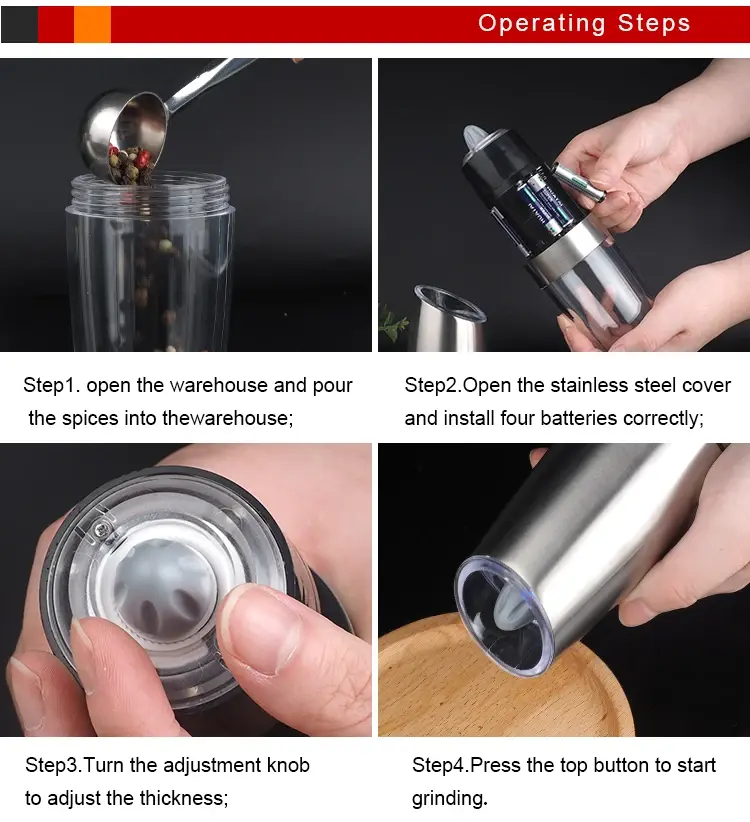 Operating Steps

Step1. open the warehouse and pour the spices into thewarehouse;

Step2.Open the stainless steel cover and install four batteries correctly;

Step3.Turn the adjustment knob to adjust the thickness;

Step4.Press the top button to start grinding.