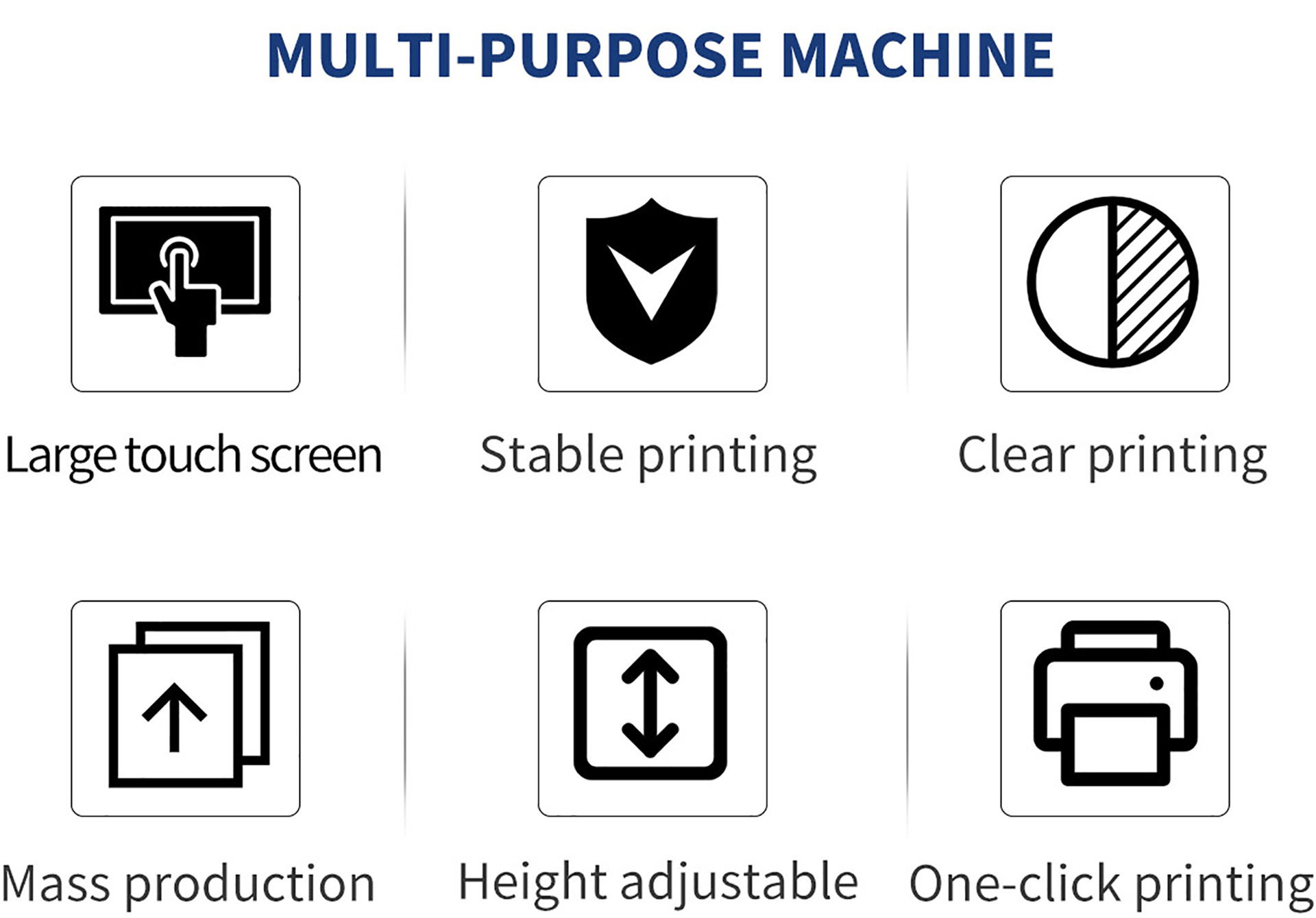 MULTI-PURPOSE MACHINE

Large touch screen

Stable printing

Clear printing

Mass production

Height adjustable

One-click printing