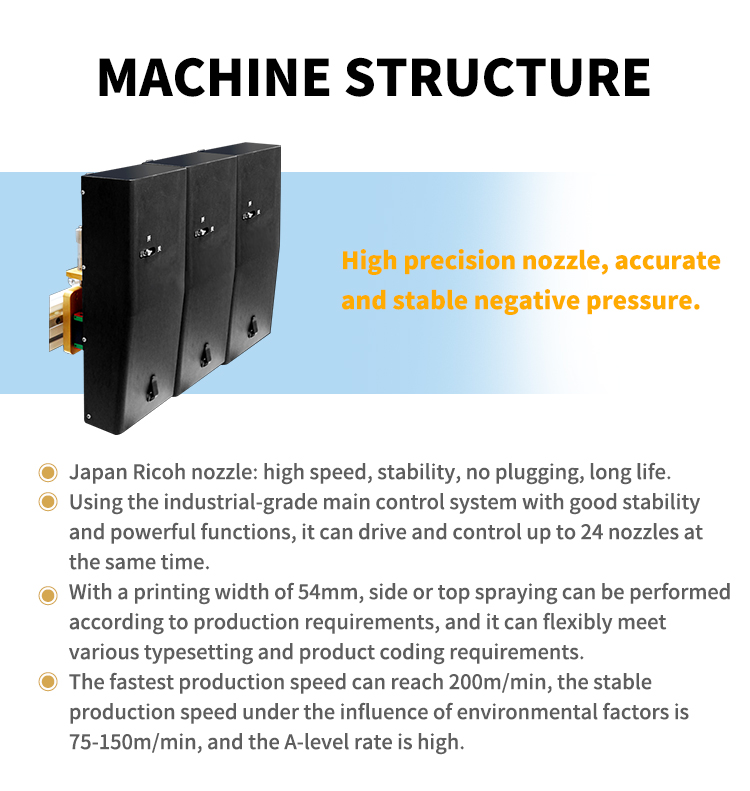 MACHINE STRUCTURE

High precision nozzle, accurate and stable negative pressure.

Japan Ricoh nozzle: high speed, stability, no plugging, long life.

Using the industrial-grade main control system with good stability and powerful functions, it can drive and control up to 24 nozzles at the same time.

With a printing width of 54mm, side or top spraying can be performed according to production requirements, and it can flexibly meet various typesetting and product coding requirements.

The fastest production speed can reach 200m/min, the stable production speed under the influence of environmental factors is 75-150m/min, and the A-level rate is high.