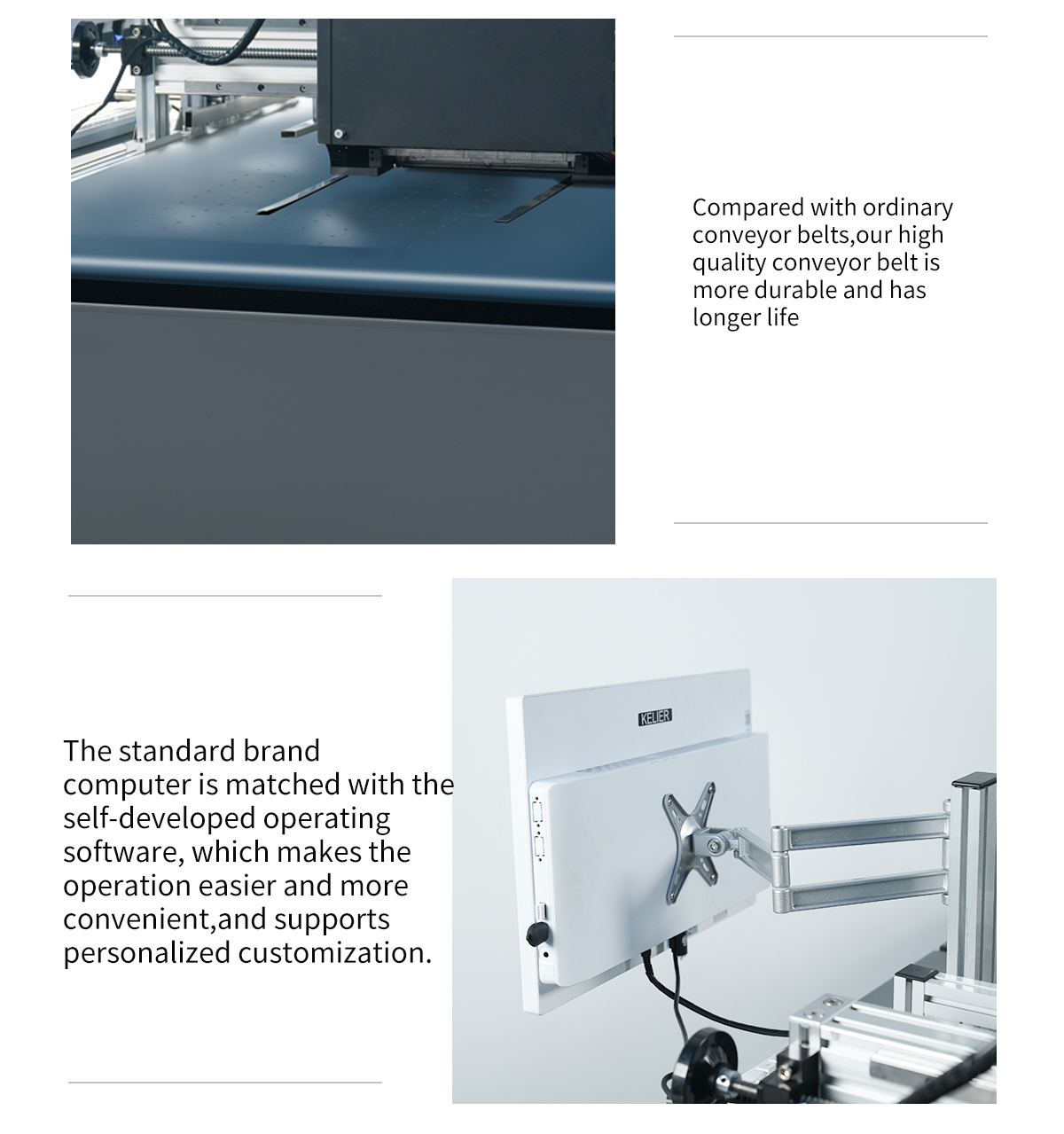 Compared with ordinary conveyor belts,our high quality conveyor belt is more durable and has longer life

The standard brand computer is matched with the self-developed operating software, which makes the operation easier and more convenient,and supports personalized customization.

KELIER