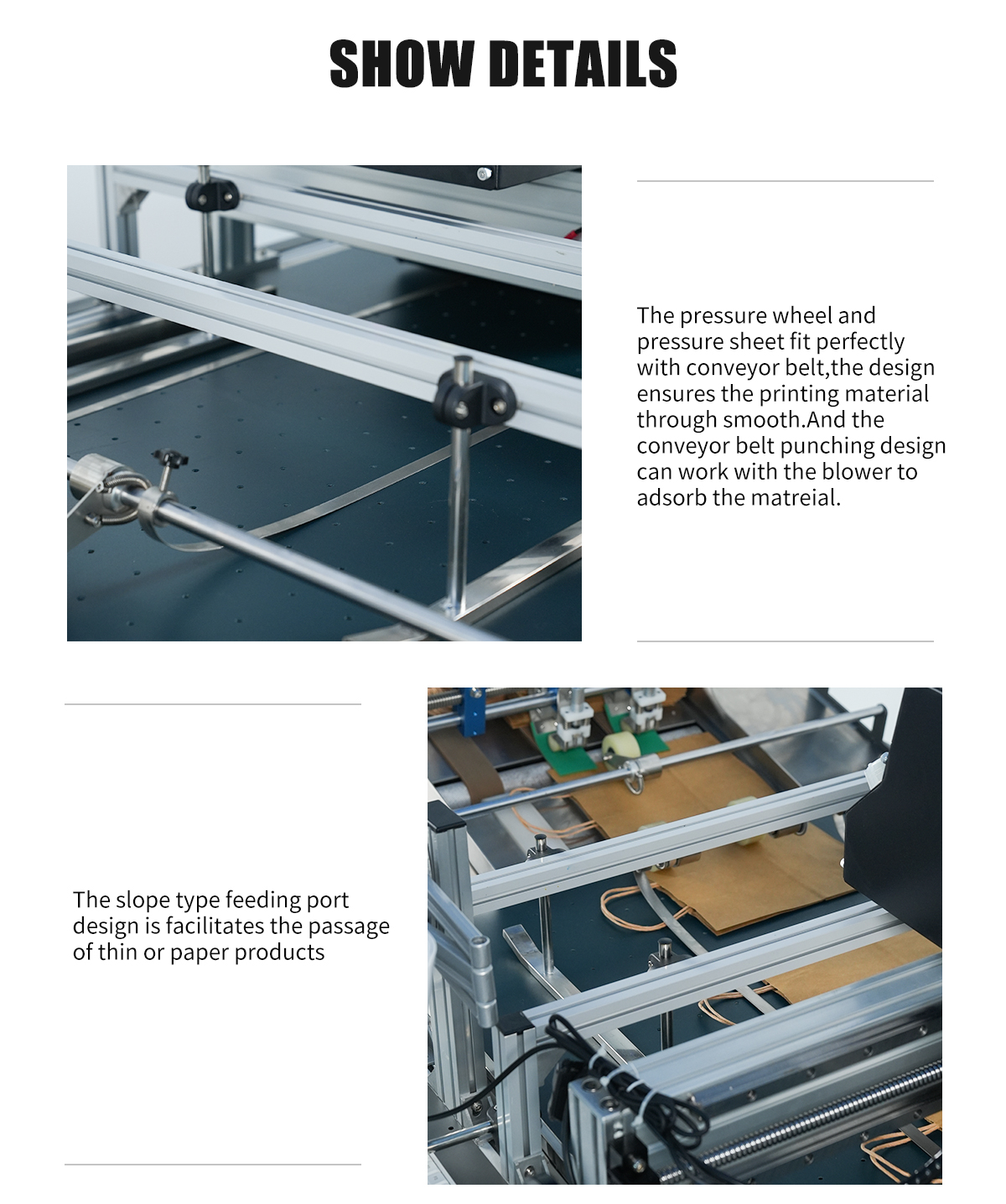 SHOW DETAILS

The pressure wheel and pressure sheet fit perfectly with conveyor belt,the design ensures the printing material through smooth.And the conveyor belt punching design can work with the blower to adsorb the matreial.

The slope type feeding port design is facilitates the passage of thin or paper products