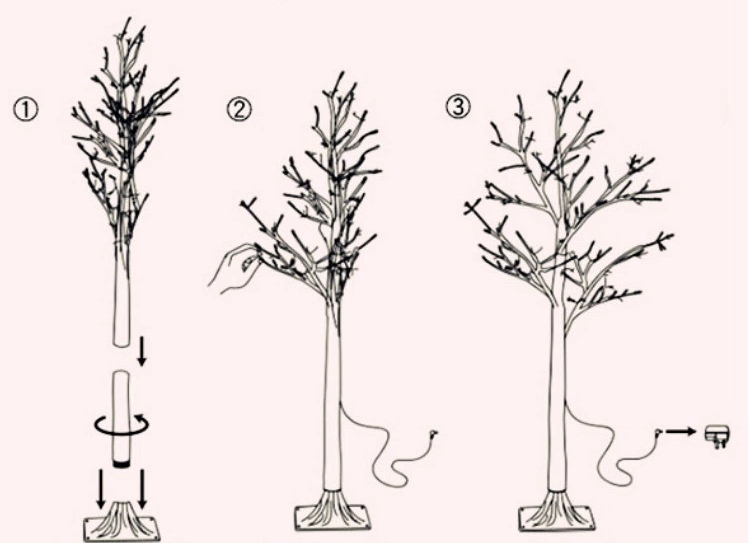 ①

②

③