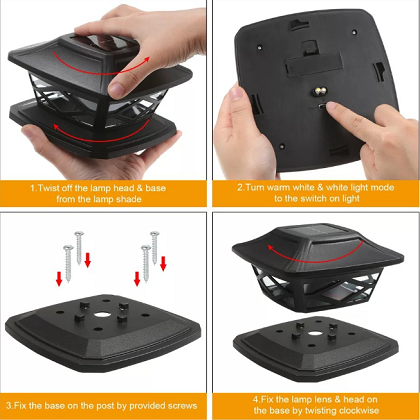 1.Twist off the lamp head & base from the lamp shade

2.Turn warm white & white light mode to the switch on light

3.Fix the base on the post by provided screws

4.Fix the lamp lens & head on the base by twisting clockwise