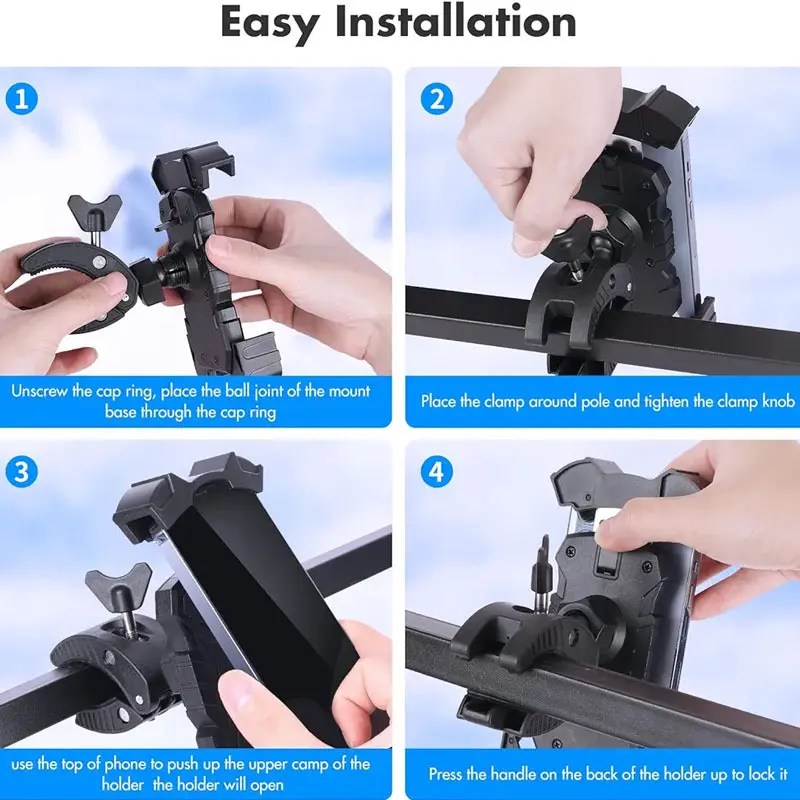 Easy Installation

1

Unscrew the cap ring, place the ball joint of the mount base through the cap ring

2

Place the clamp around pole and tighten the clamp knob

3

use the top of phone to push up the upper camp of the holder  the holder will open

4

Press the handle on the back of the holder up to lock it