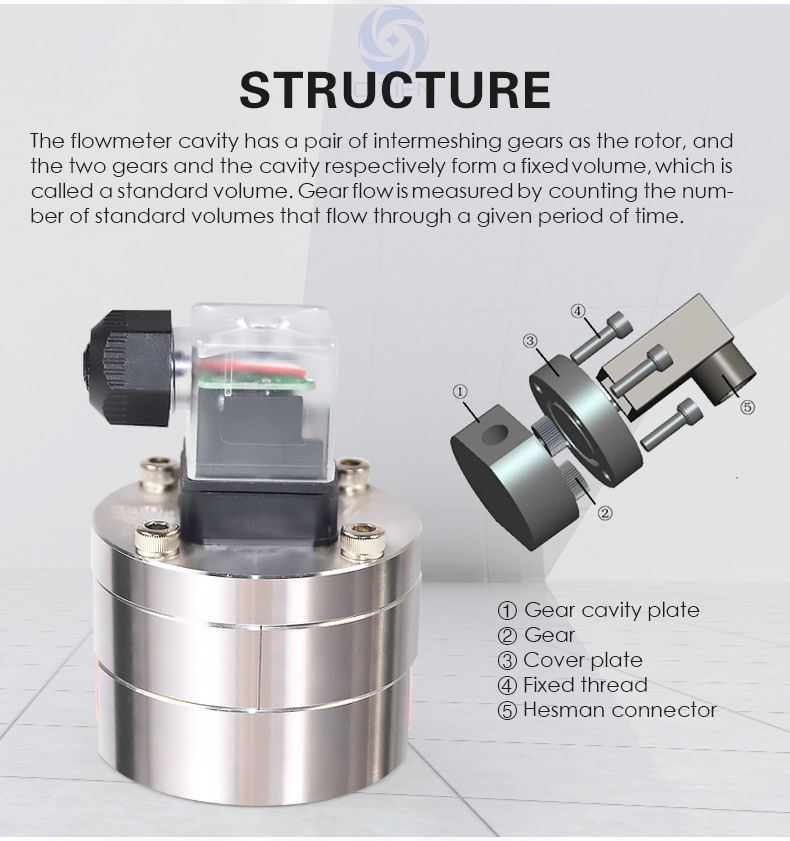 STRUCTURE

The flowmeter cavity has a pair of intermeshing gears as the rotor, and the two gears and the cavity respectively form a fixed volume, which is called a standard volume. Gear flow is measured by counting the number of standard volumes that flow through a given period of time.

④
③
①
⑤
②

① Gear cavity plate
② Gear
③ Cover plate
④ Fixed thread
⑤ Hesman connector