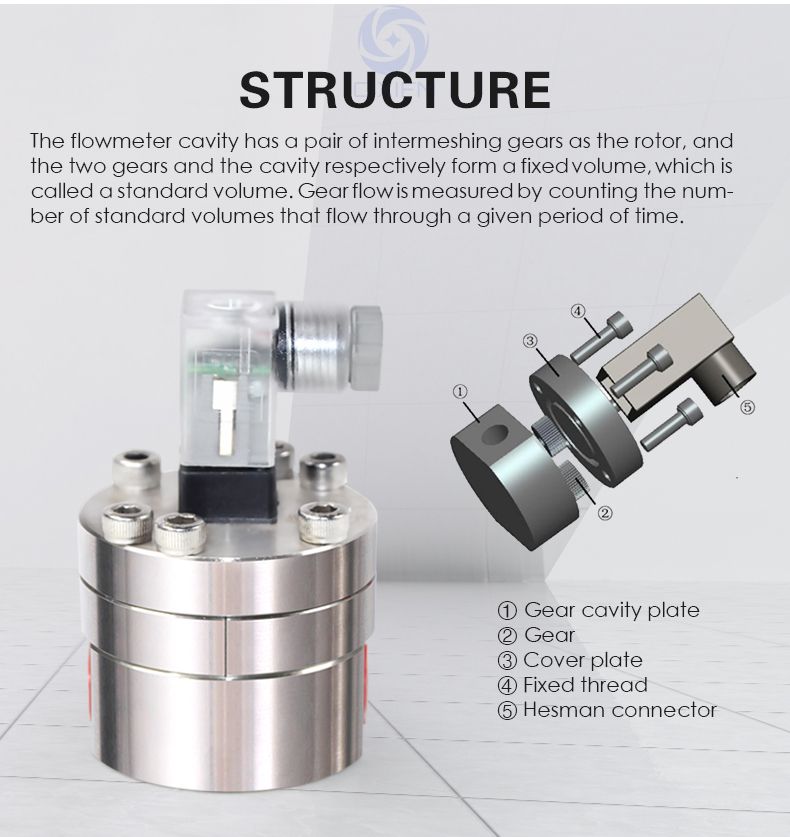 STRUCTURE

The flowmeter cavity has a pair of intermeshing gears as the rotor, and the two gears and the cavity respectively form a fixed volume, which is called a standard volume. Gear flow is measured by counting the number of standard volumes that flow through a given period of time.

④
③
①
⑤
②

① Gear cavity plate
② Gear
③ Cover plate
④ Fixed thread
⑤ Hesman connector