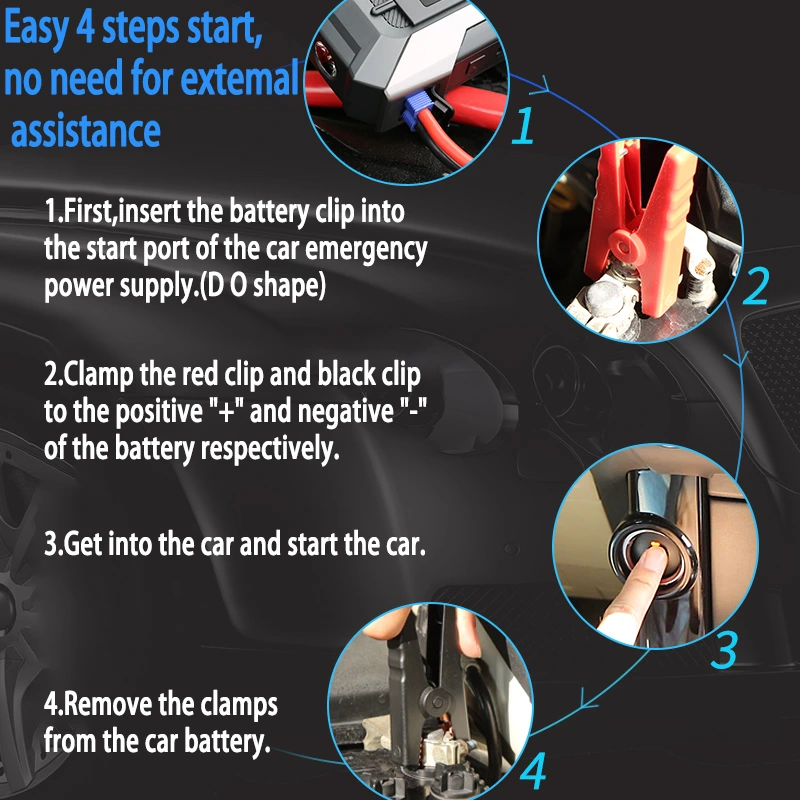 Easy 4 steps start, no need for extemal assistance

1.First,insert the battery clip into the start port of the car emergency power supply.(D O shape)

2.Clamp the red clip and black clip to the positive "+" and negative "-" of the battery respectively.

3.Get into the car and start the car.

4.Remove the clamps from the car battery.

1

2

3

4