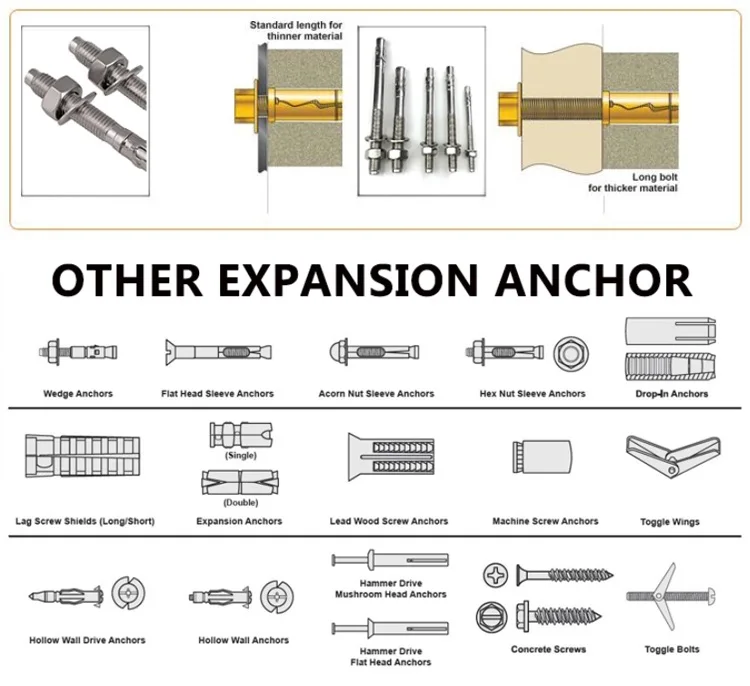 Standard length for thinner material

Long bolt for thicker material

OTHER EXPANSION ANCHOR

Wedge Anchors

Flat Head Sleeve Anchors

Acorn Nut Sleeve Anchors

Hex Nut Sleeve Anchors

Drop-In Anchors

Lag Screw Shields (Long/Short)

(Single)

(Double)

Expansion Anchors

Lead Wood Screw Anchors

Machine Screw Anchors

Toggle Wings

Hollow Wall Drive Anchors

Hollow Wall Anchors

Hammer Drive Mushroom Head Anchors

Hammer Drive Flat Head Anchors

Concrete Screws

Toggle Bolts