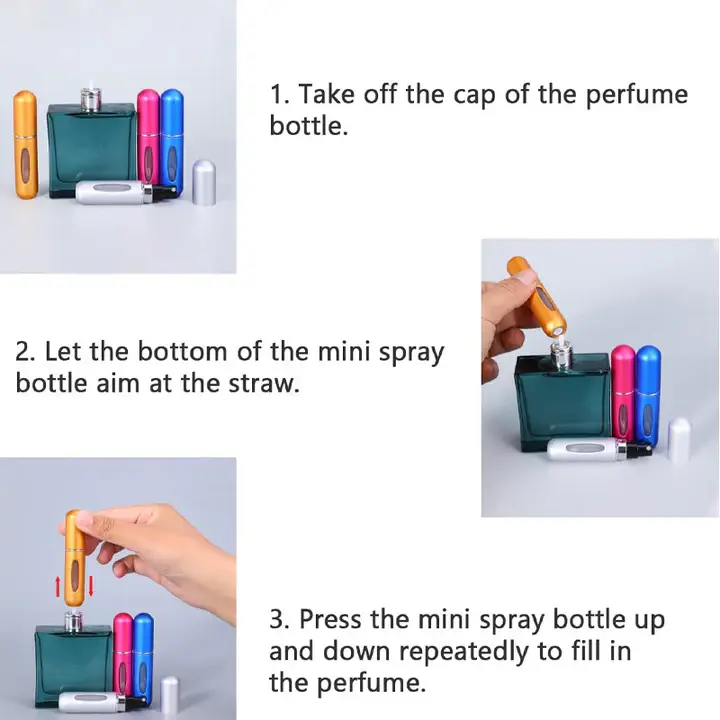 1. Take off the cap of the perfume bottle.

2. Let the bottom of the mini spray bottle aim at the straw.

3. Press the mini spray bottle up and down repeatedly to fill in the perfume.